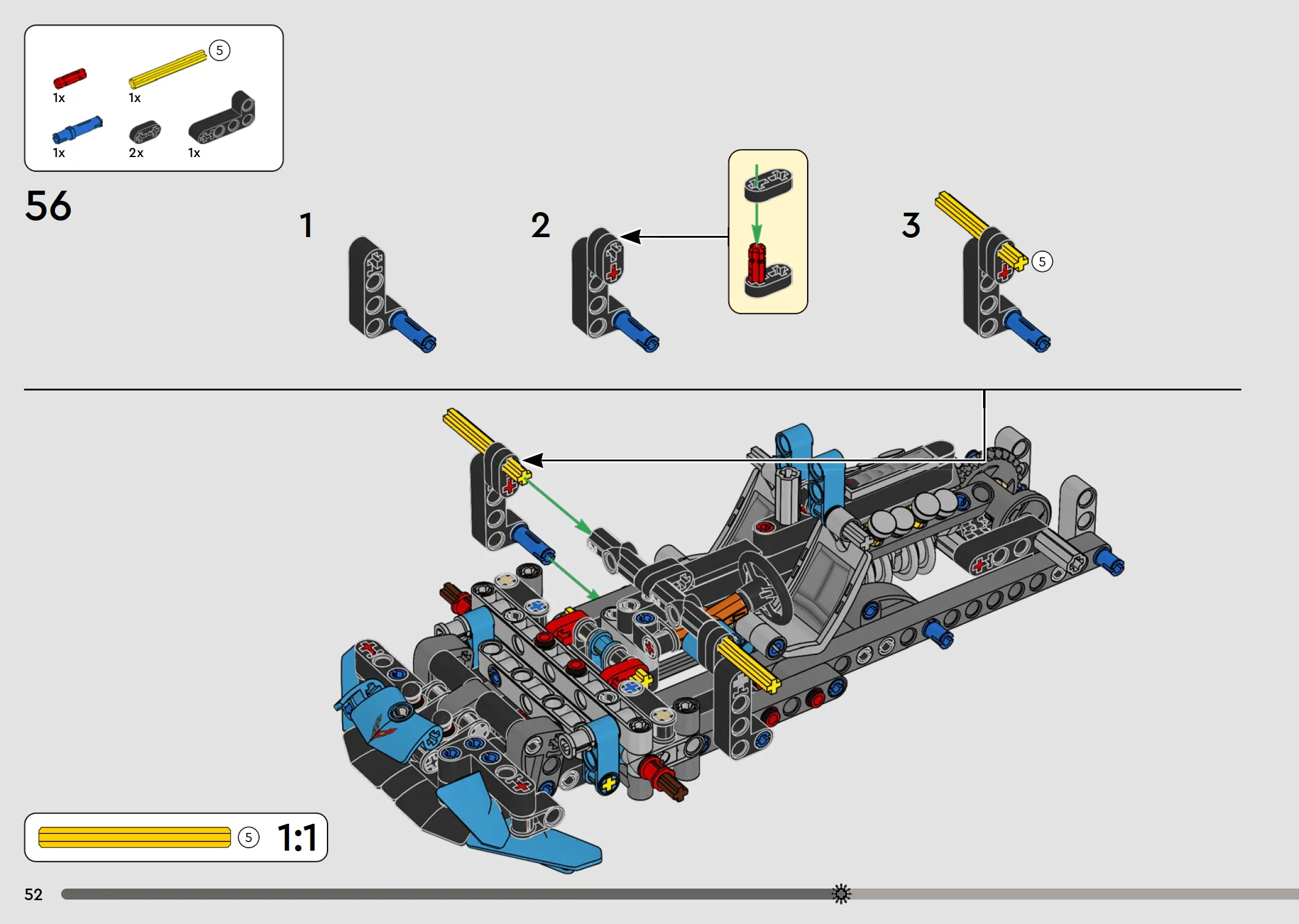 5
1x
1x
1x
2x
1x

56

1

2

3

5

5
1:1

52