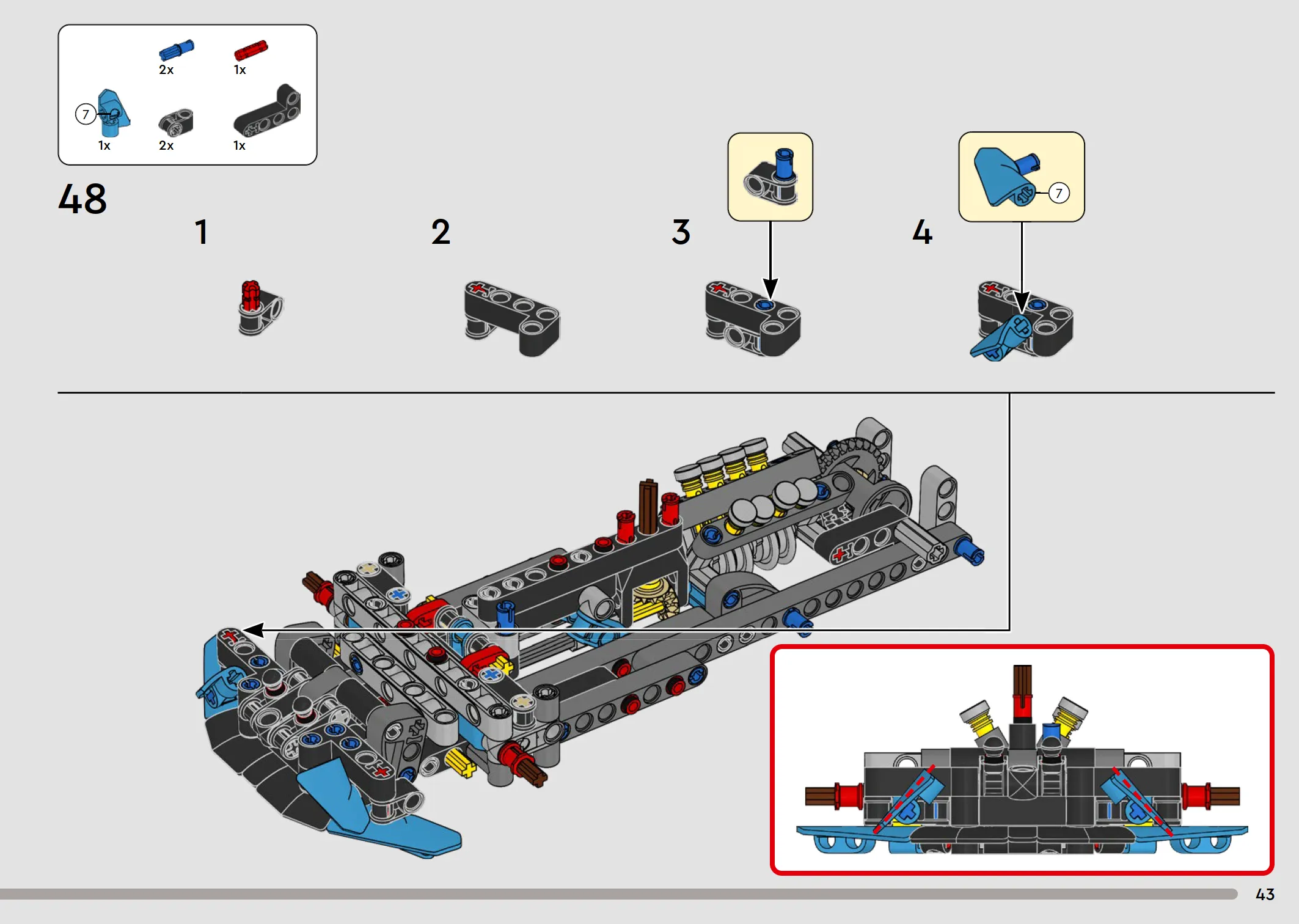 2x 1x

7

1x 2x 1x

48

1

2

3

4

7

43