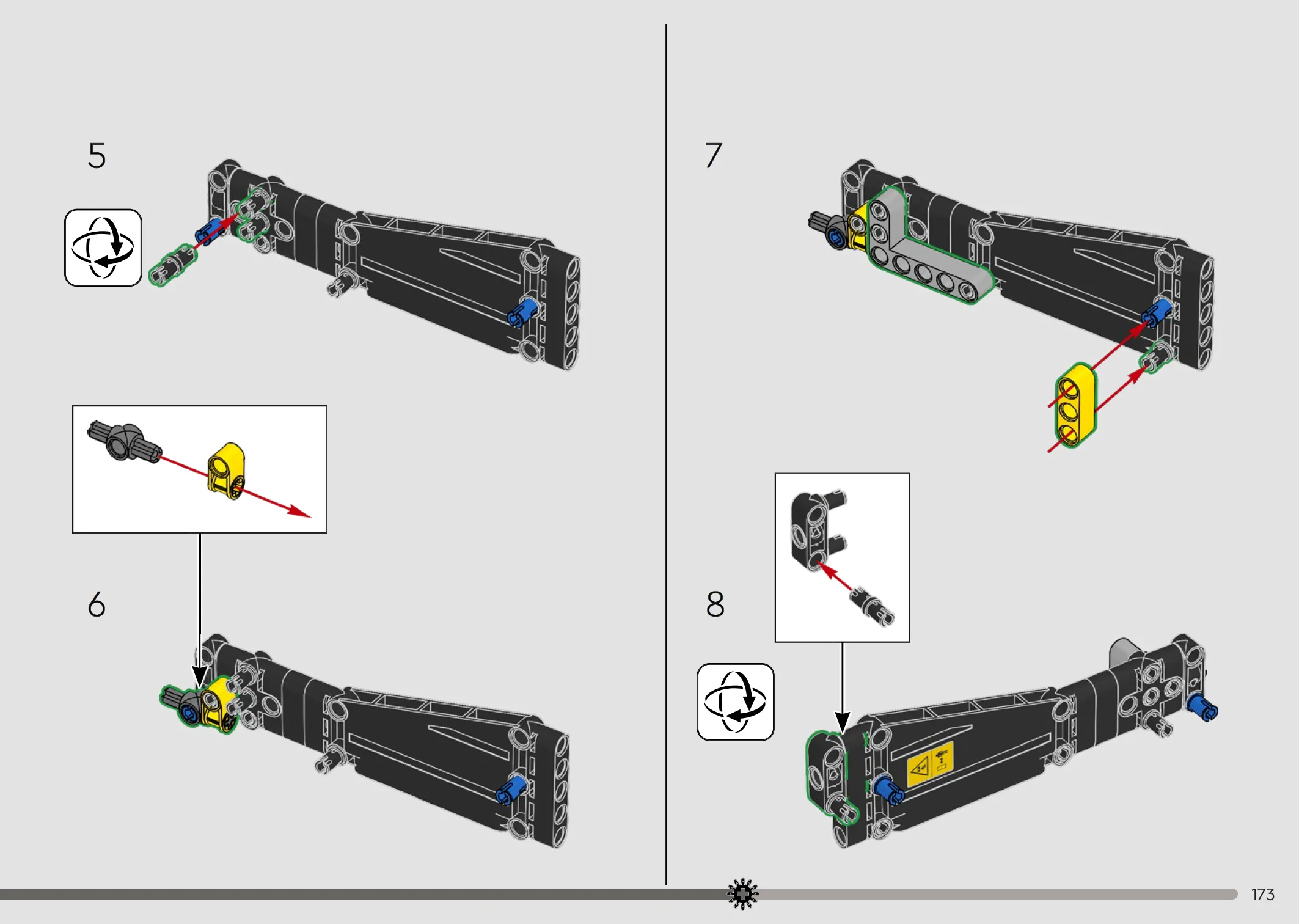 5

6

7

8

173