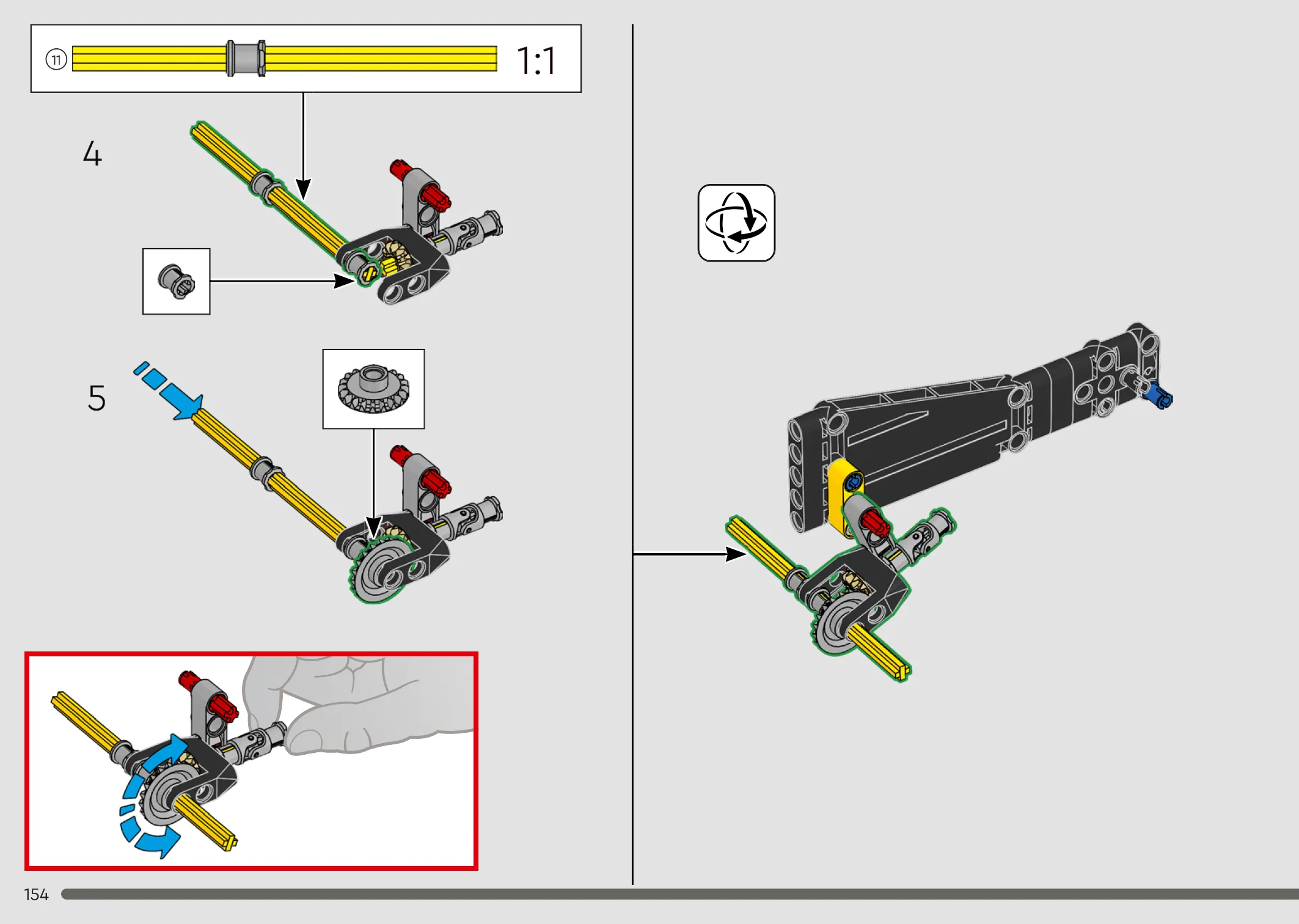 11

1:1

4

5

154