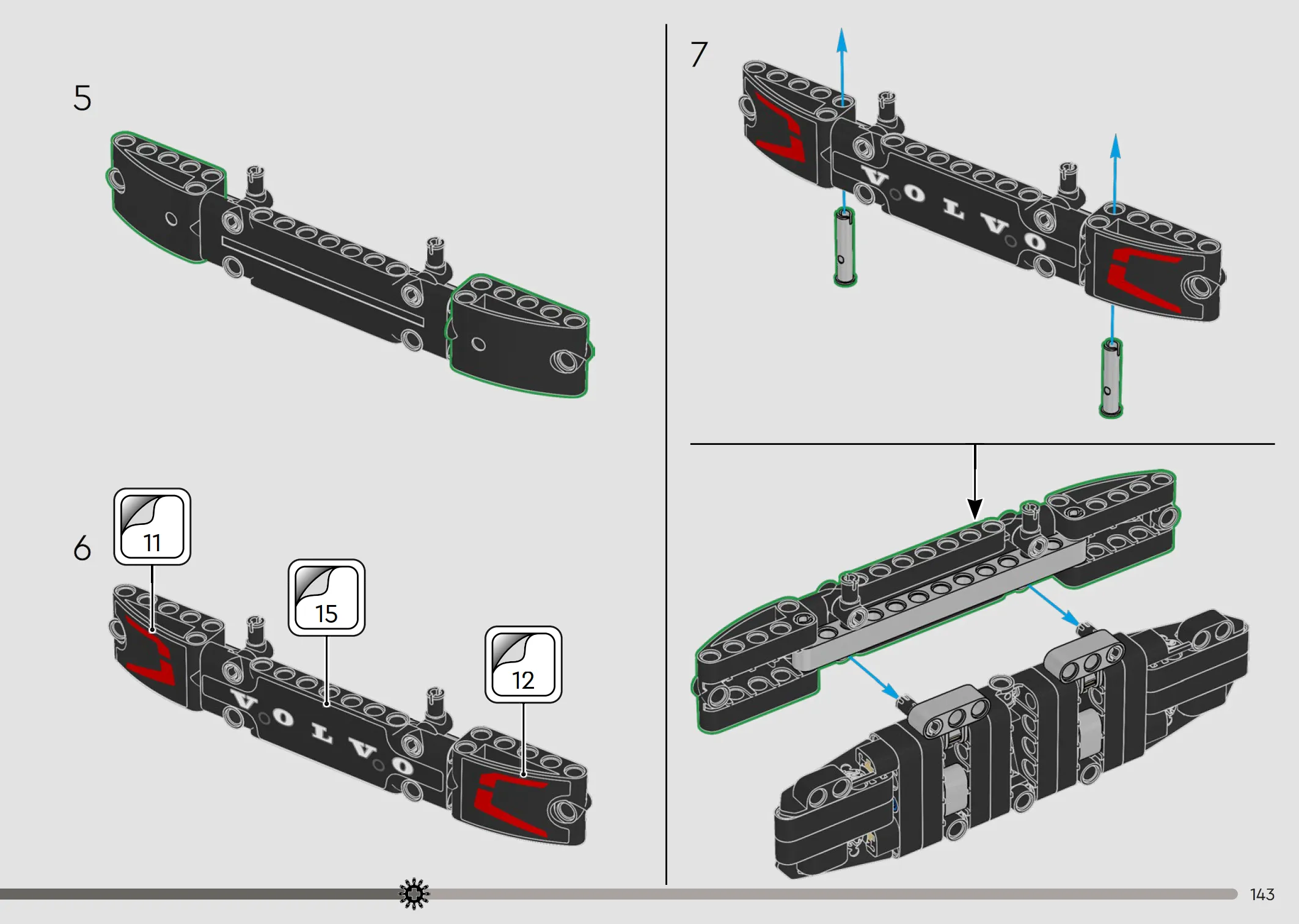 5

6

11

15

12

VOLVO

7

VOLVO

143