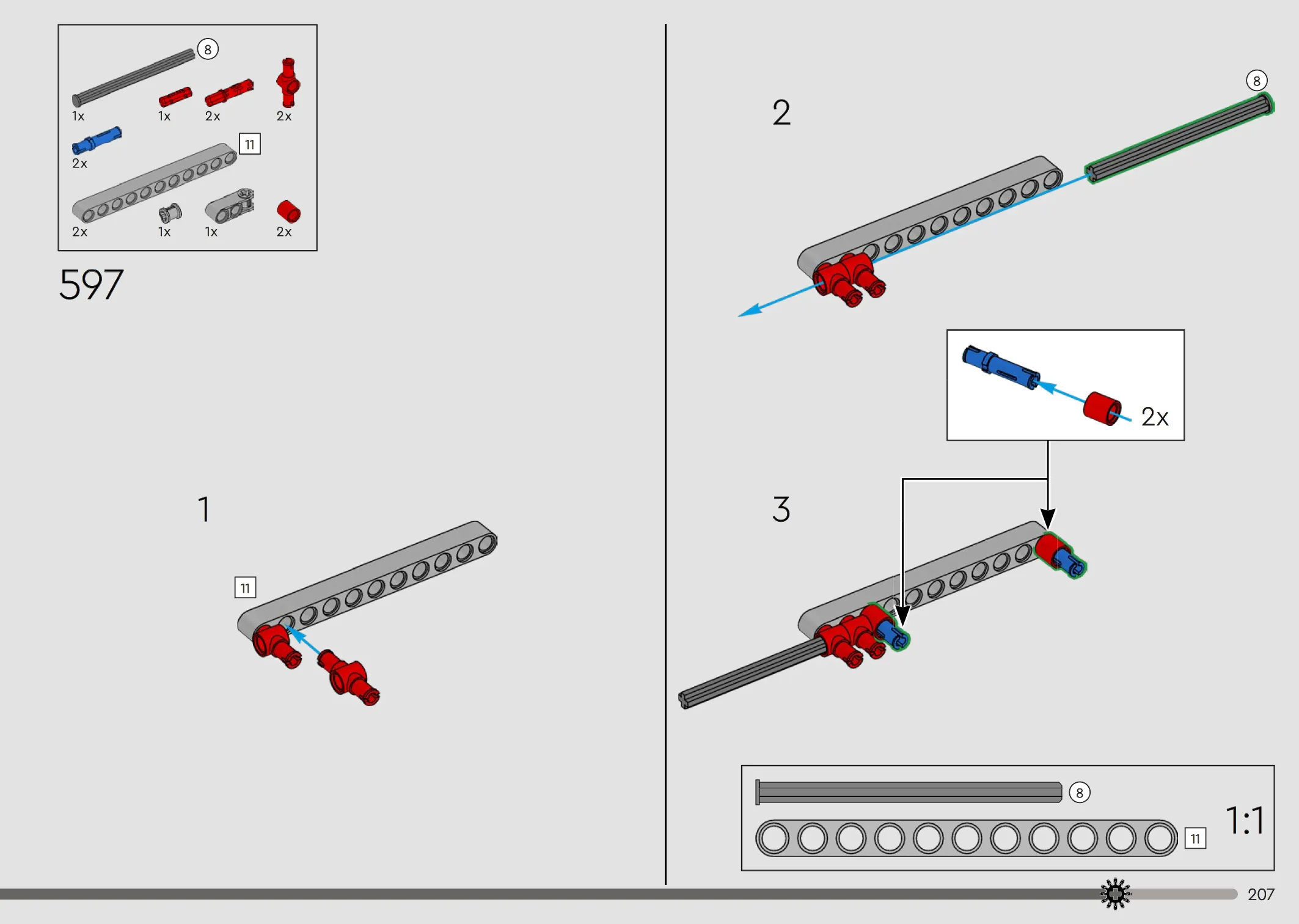 8
1x
1x
2x
2x
2x
11
2x
1x
1x
2x

597

1
11

2
8

2x

3

8
11
1:1

207