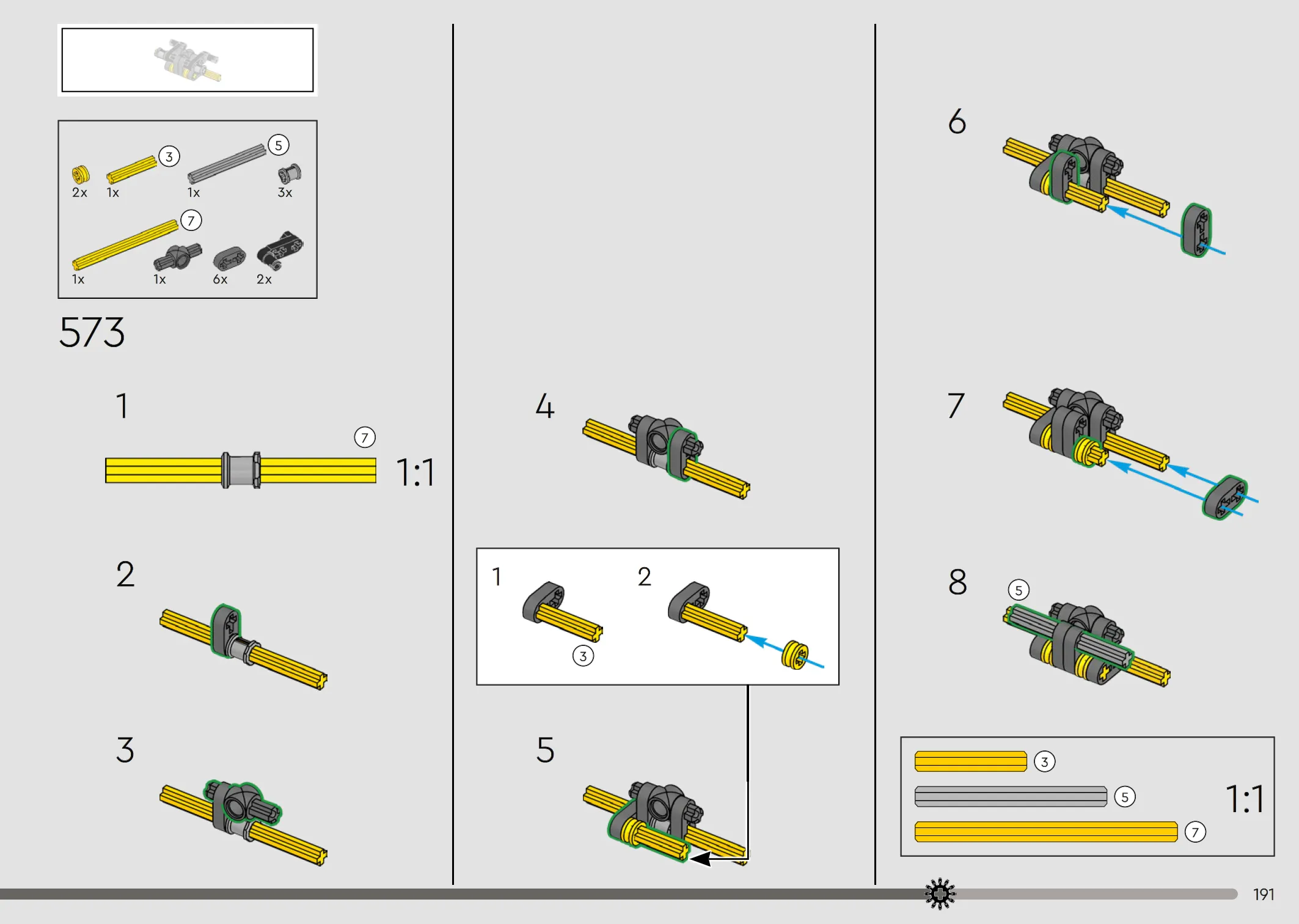 3
5
2x
1x
1x
3x
7
1x
1x
6x
2x

573

1
7
1:1

2

3

4

1
3
2

5

6

7

8
5

3
5
7
1:1

191