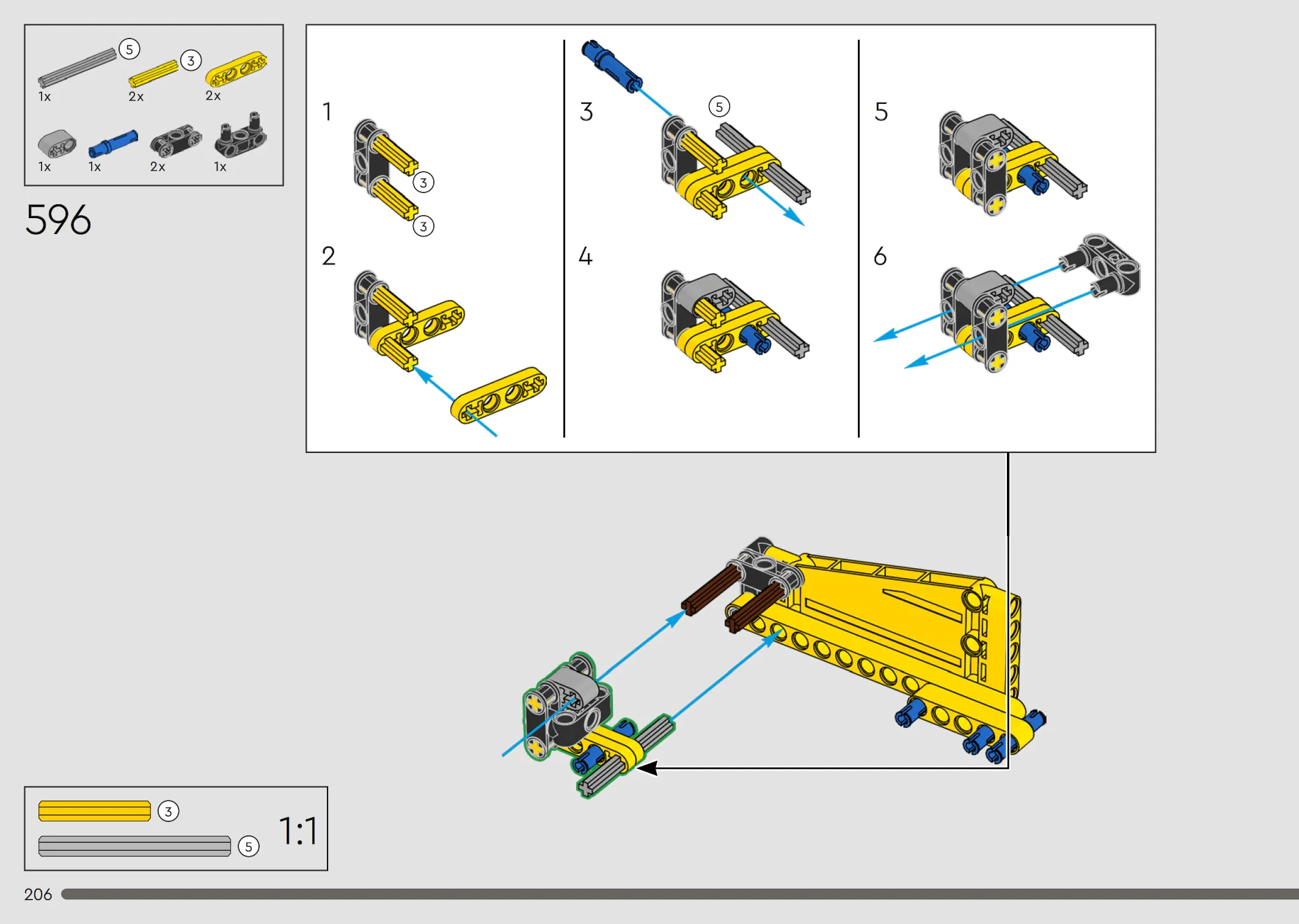 5
3
1x
2x
2x
1x
1x
2x
1x

596

1
3
3
2
3
5
4
5
6

3
5
1:1

206