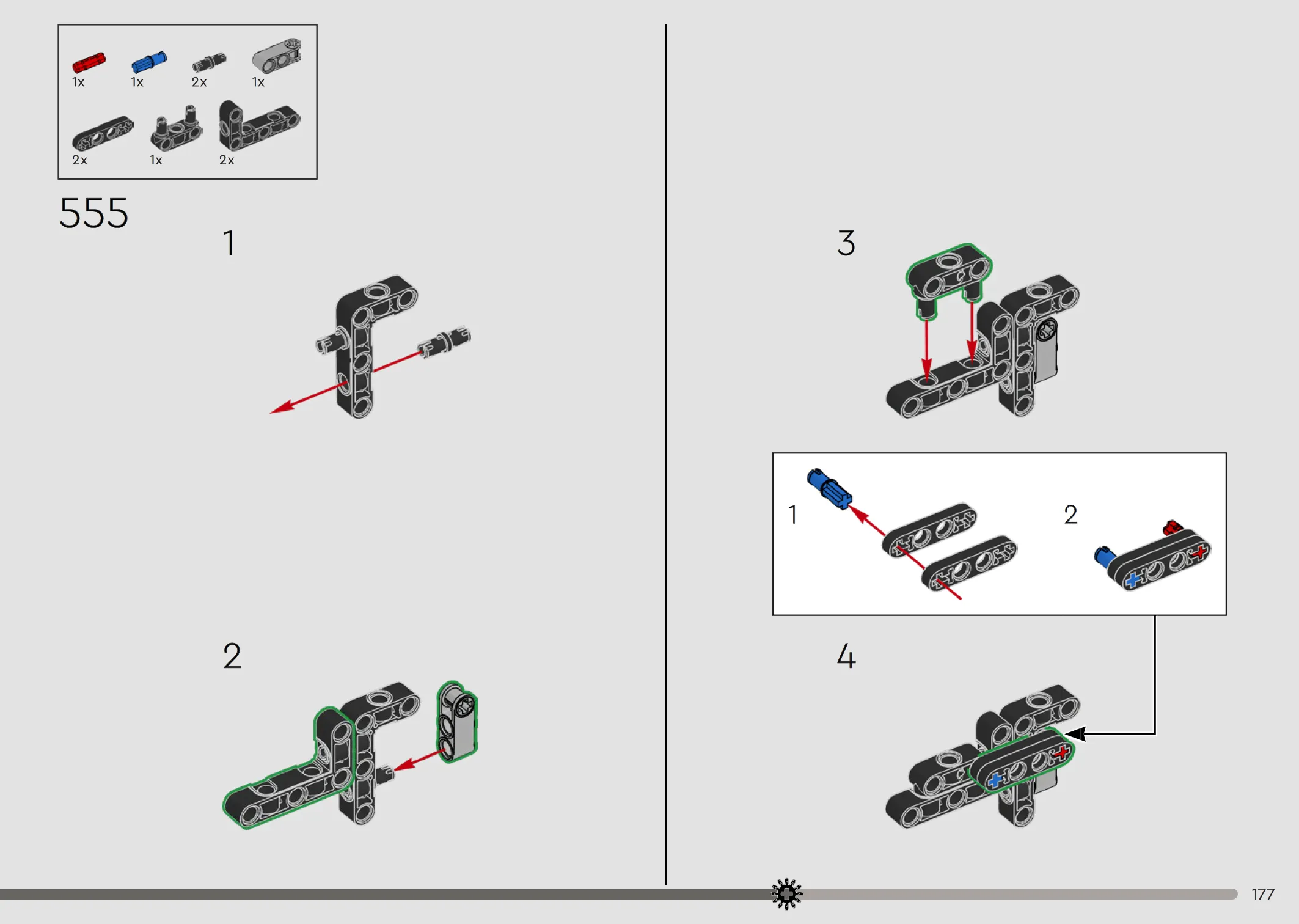 1x 1x 2x 1x
2x 1x 2x

555

1

2

3

1

2

4

177