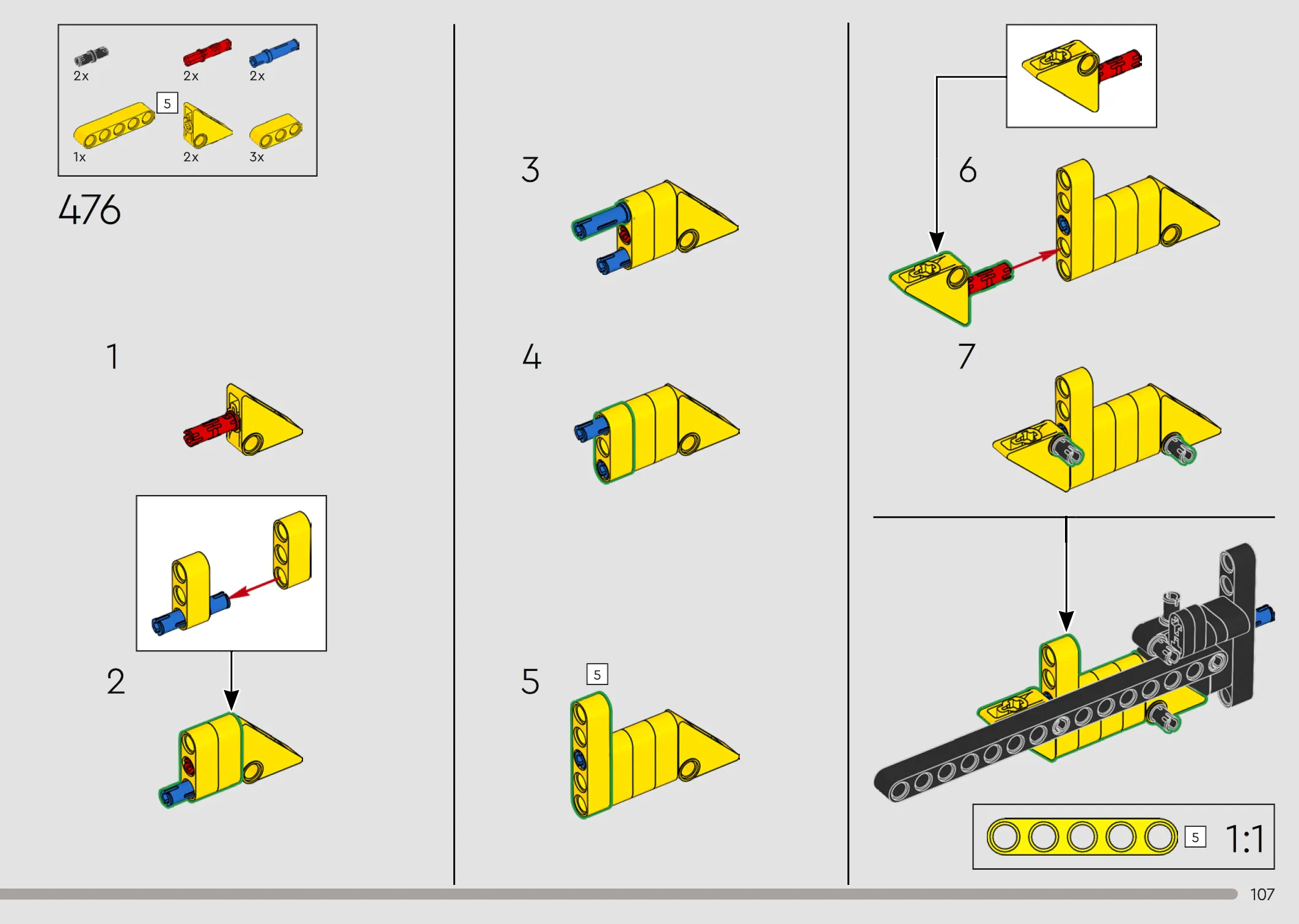 2x
2x
2x
5
1x
2x
3x

476

1

2

3

4

5
5

6

7

5
1:1

107