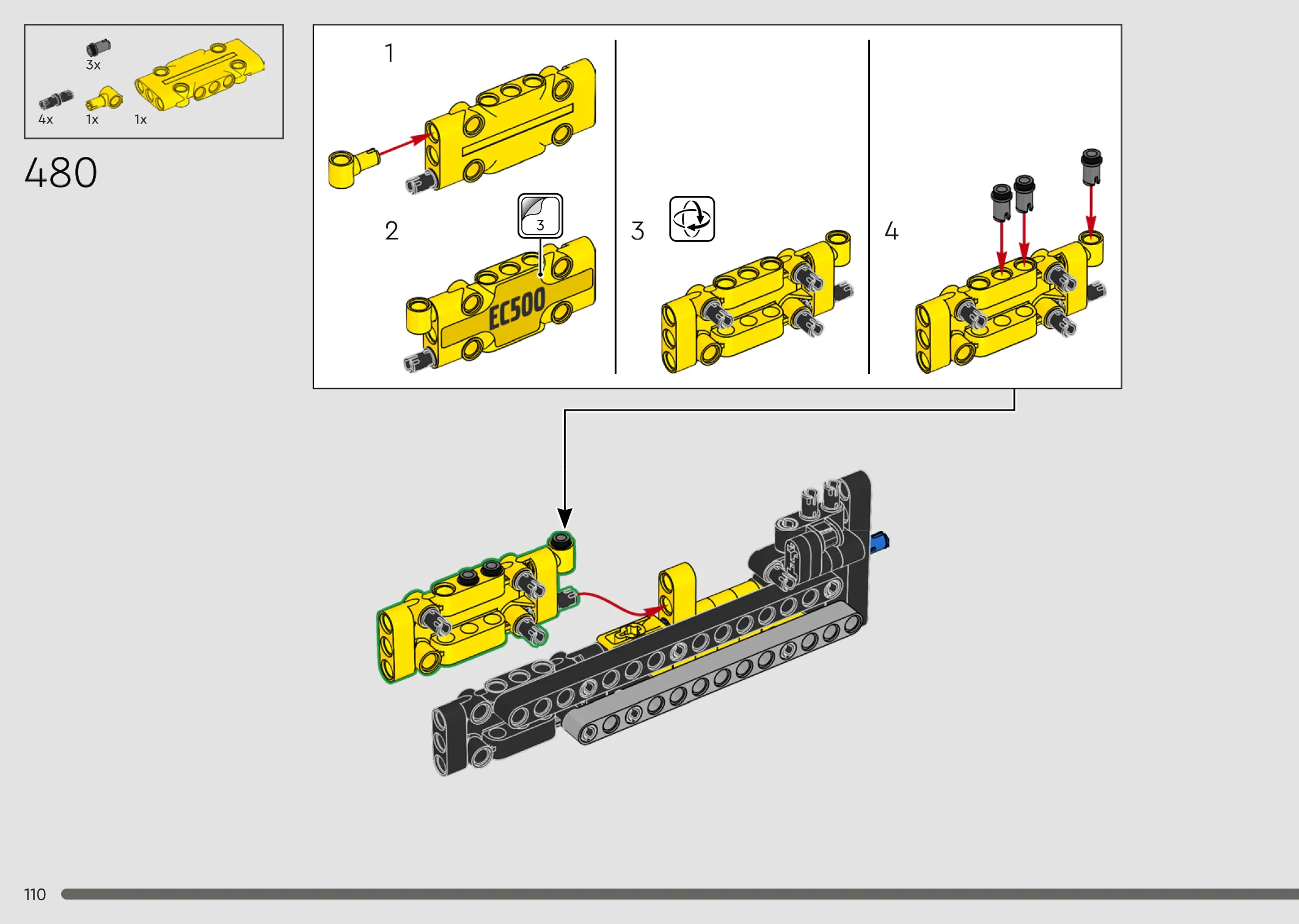 3x

4x 1x 1x

480

1

2

3

EC500

3

4

110