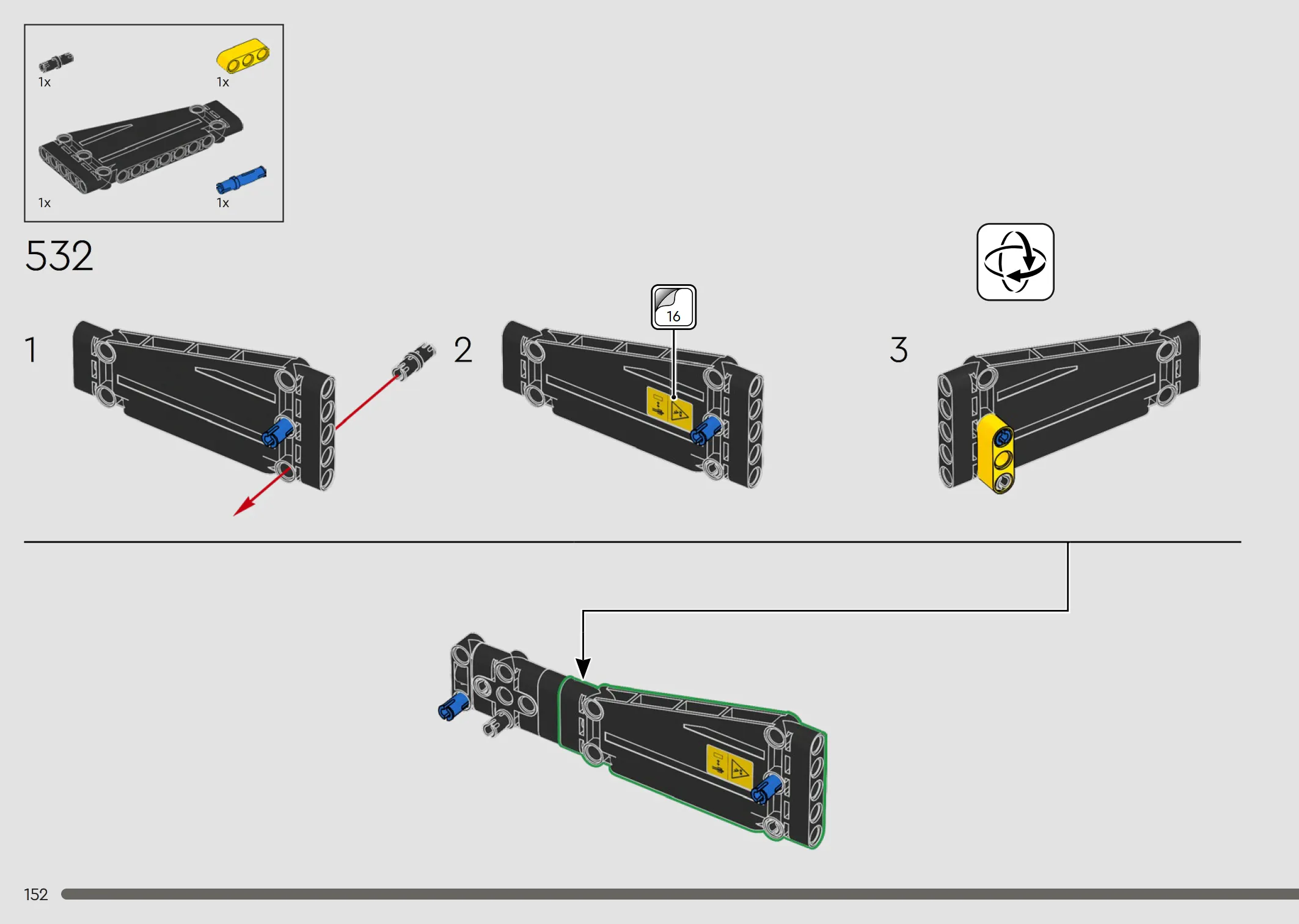 1x
1x
1x
1x

532

1

2

16

3

152