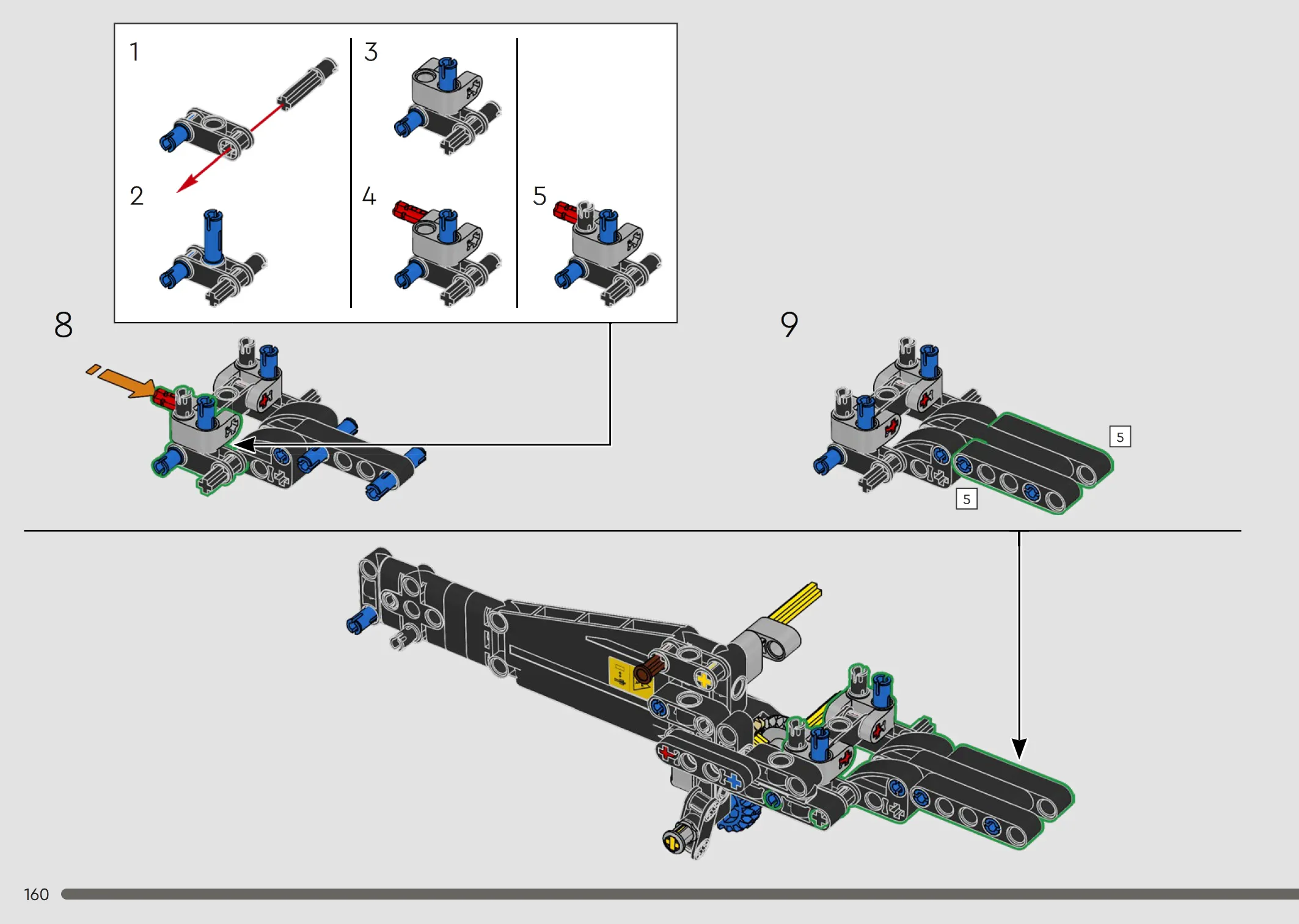 1

2

3

4

5

8

9

5

5

160