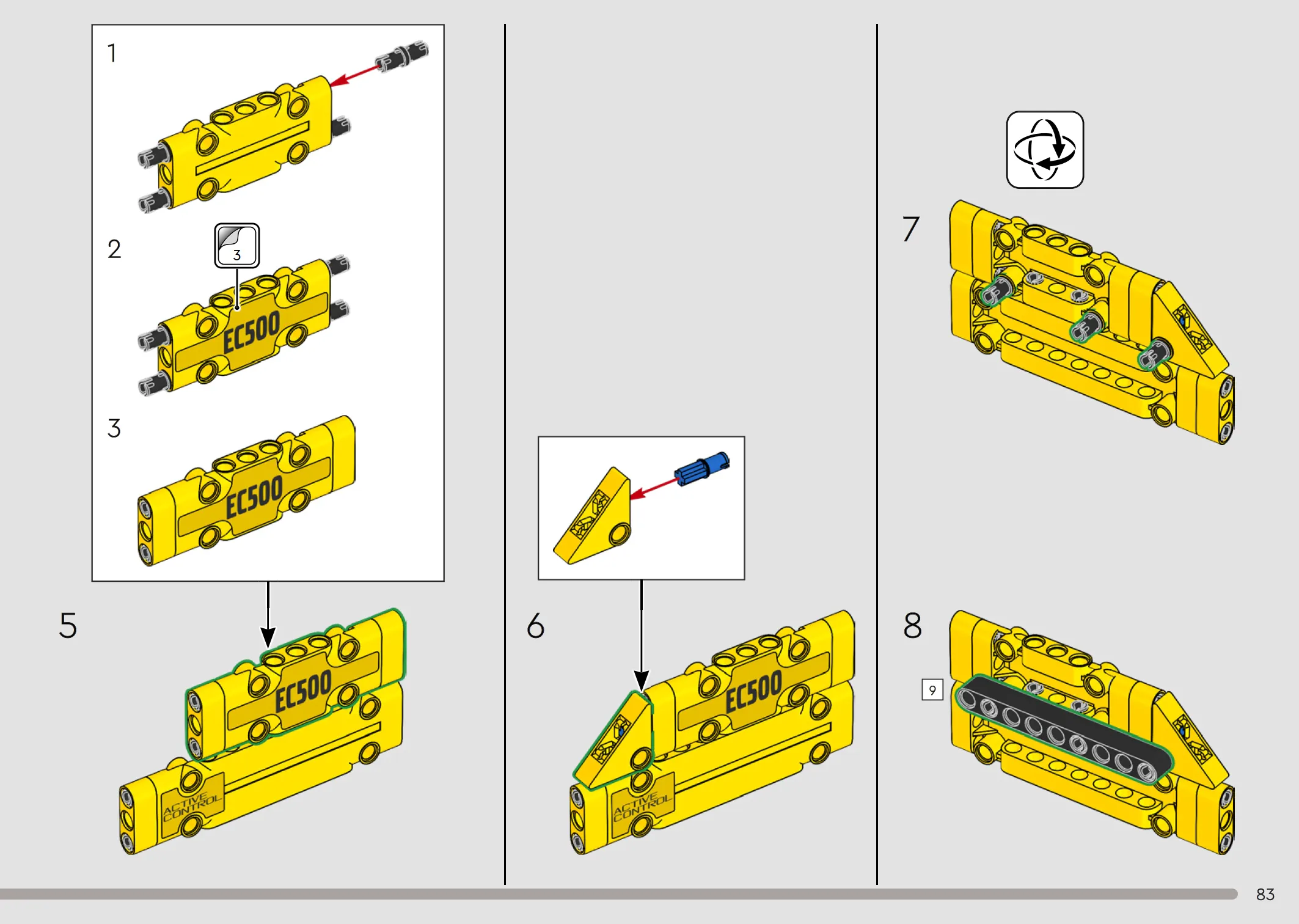 1

2

3

EC500

3

EC500

5

EC500

ACTIVE CONTROL

6

EC500

ACTIVE CONTROL

7

8

9

83