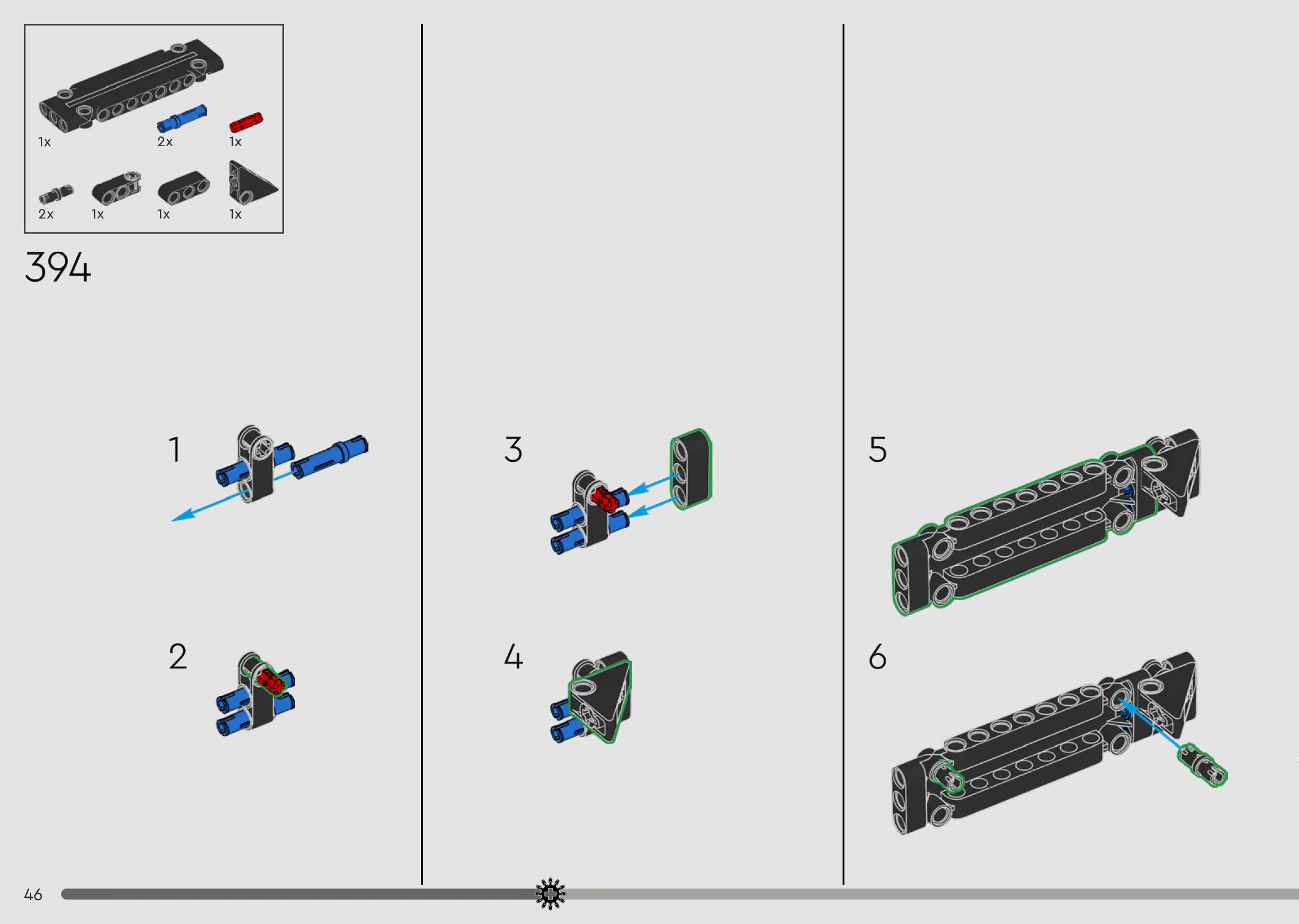 1x 2x 1x

2x 1x 1x 1x

394

1

2

3

4

5

6

46