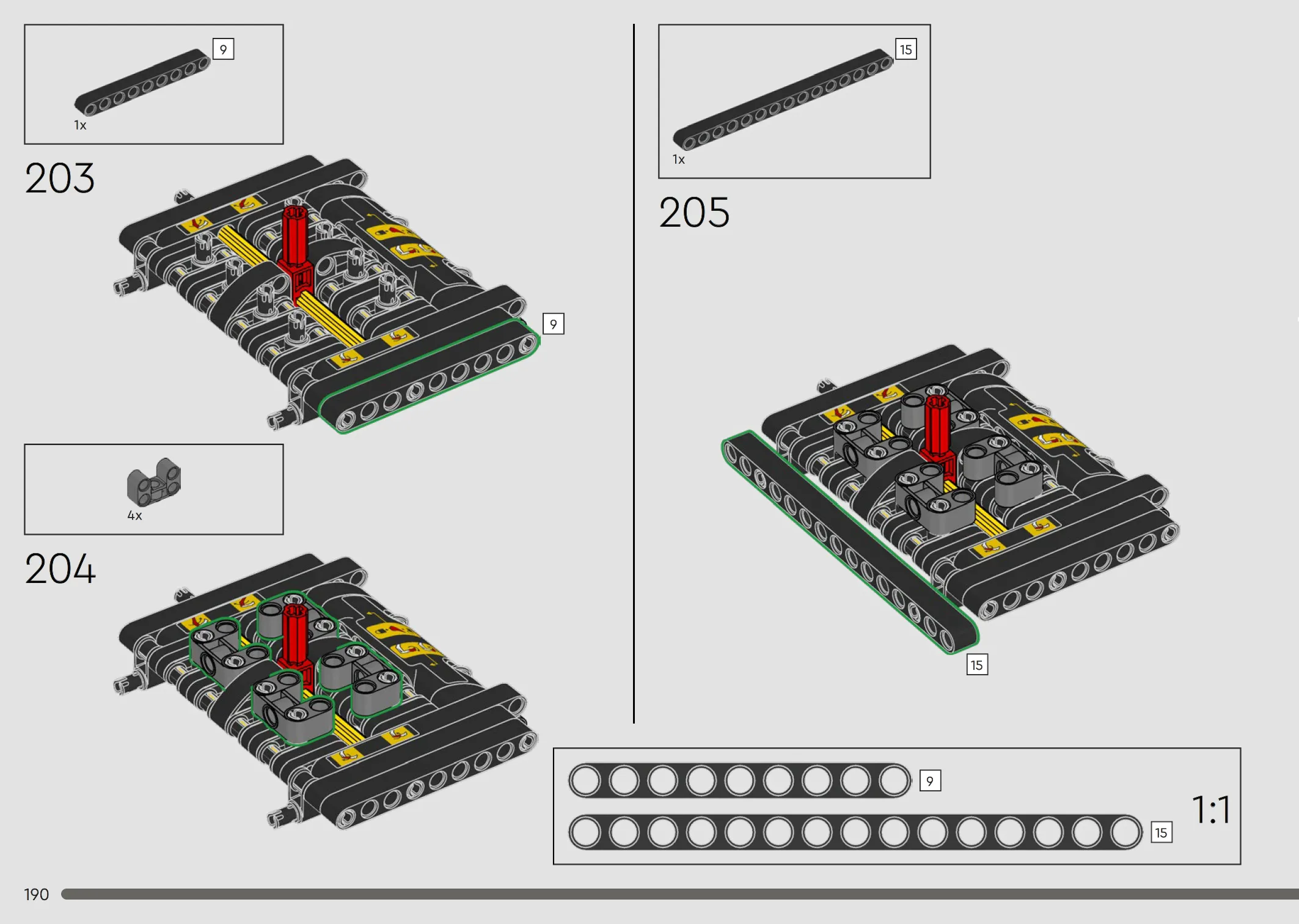 9

1x

203

9

4x

204

15

1x

205

15

9

15

1:1

190