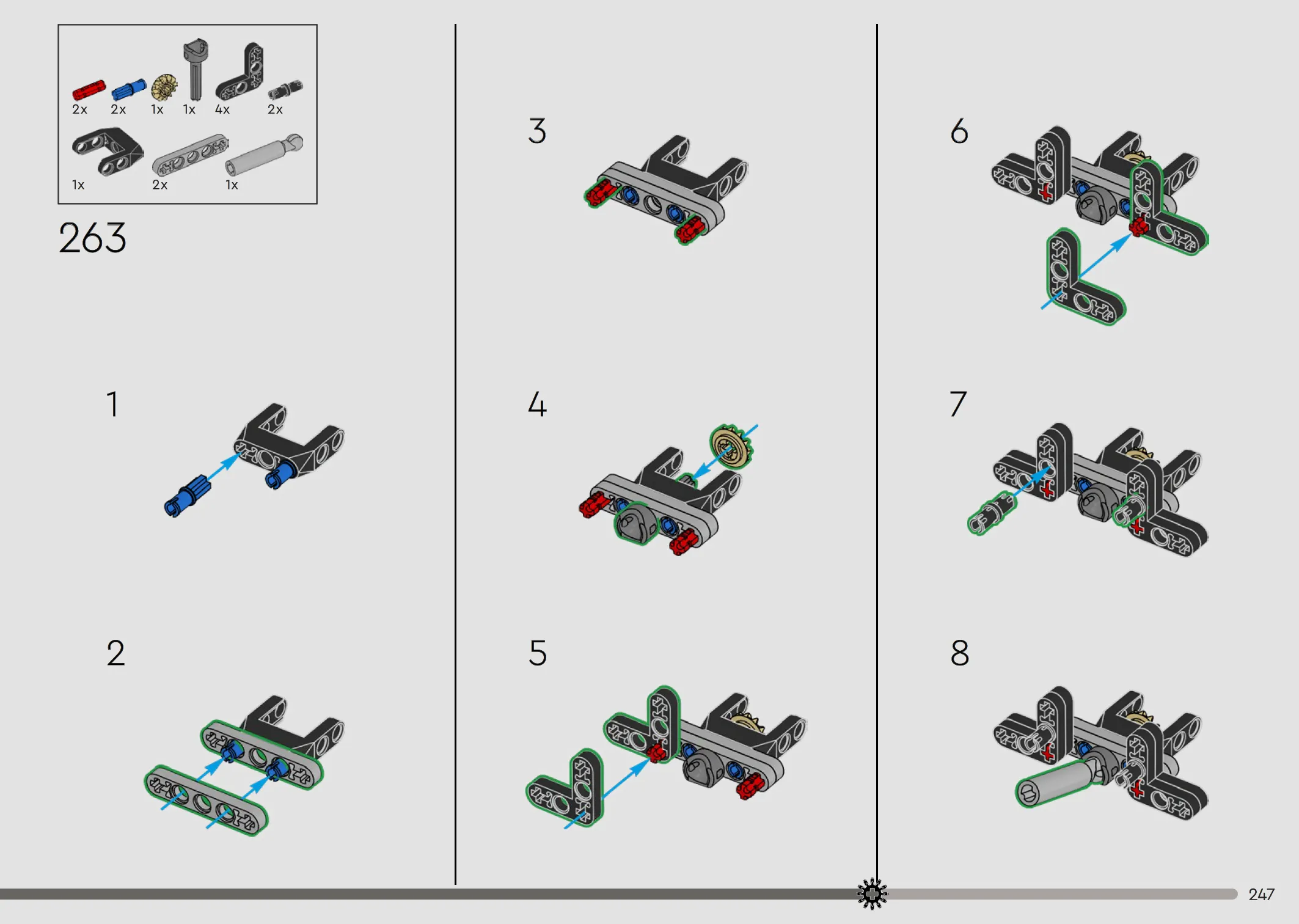 2x 2x 1x 1x 4x 2x
1x 2x 1x

263

1

2

3

4

5

6

7

8

247