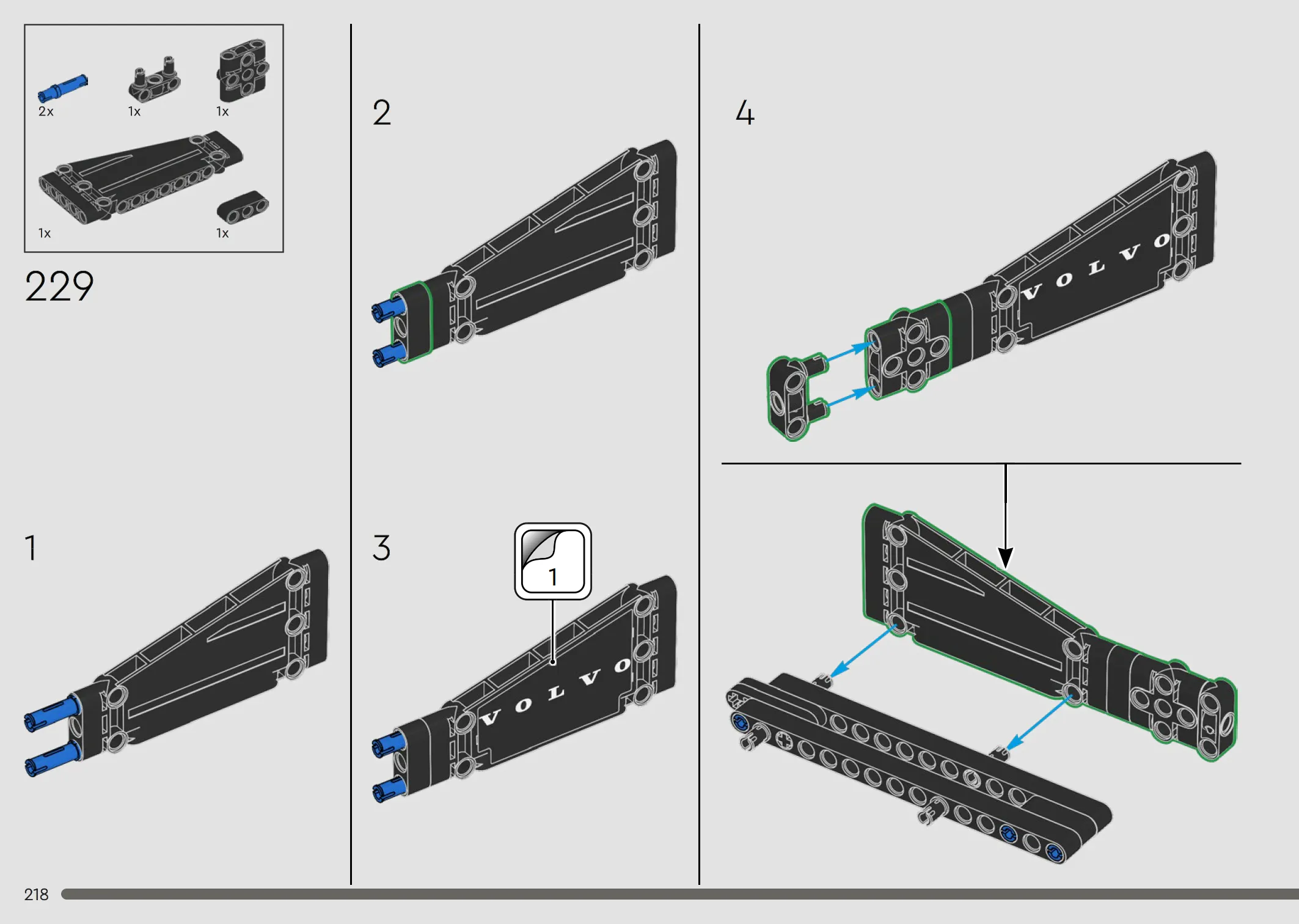 2x
1x
1x
1x
1x

229

1

2

3

1

VOLVO

4

VOLVO

218