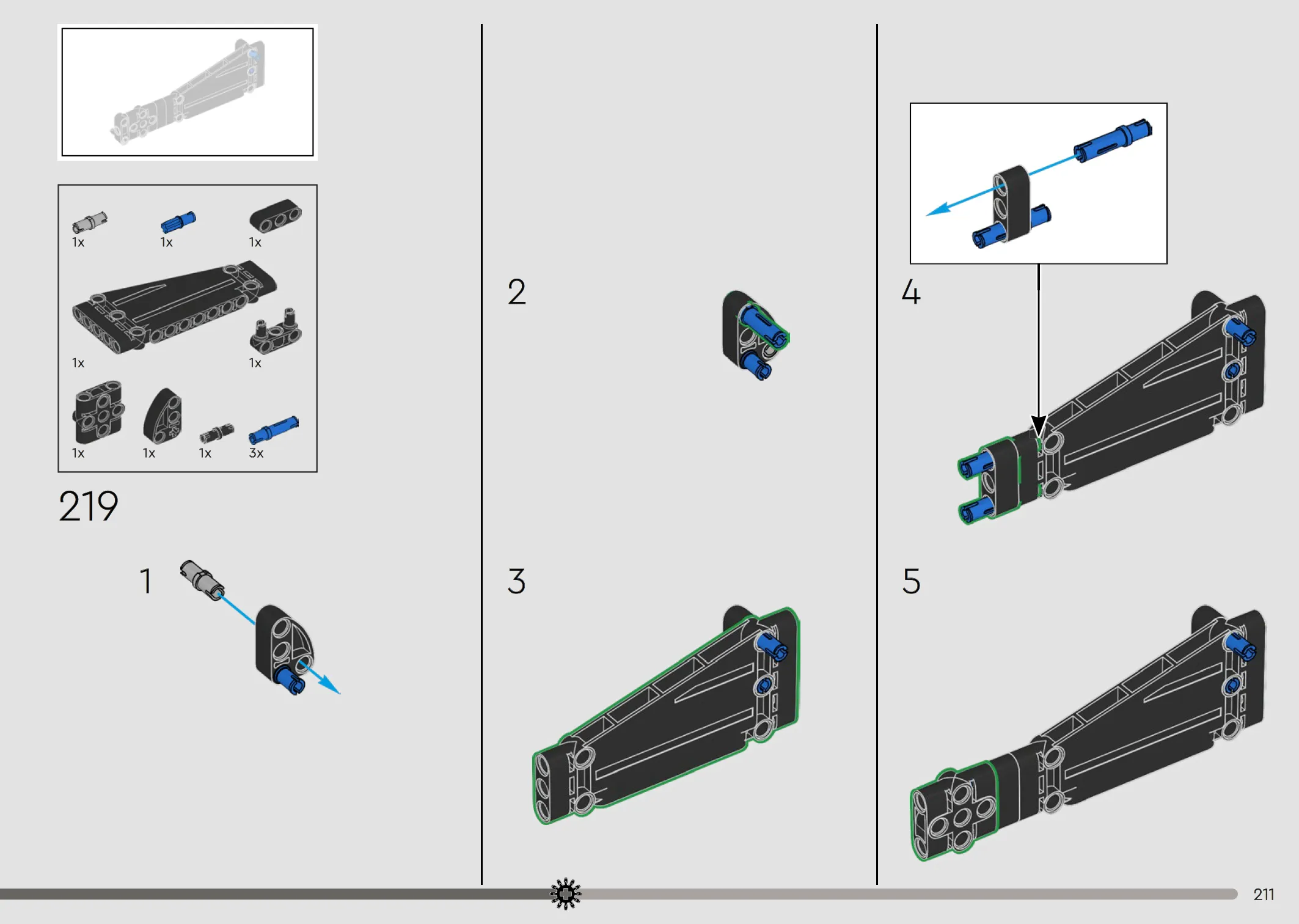 1x
1x
1x
1x
1x
1x
1x
1x
3x

219

1

2

3

4

5

211