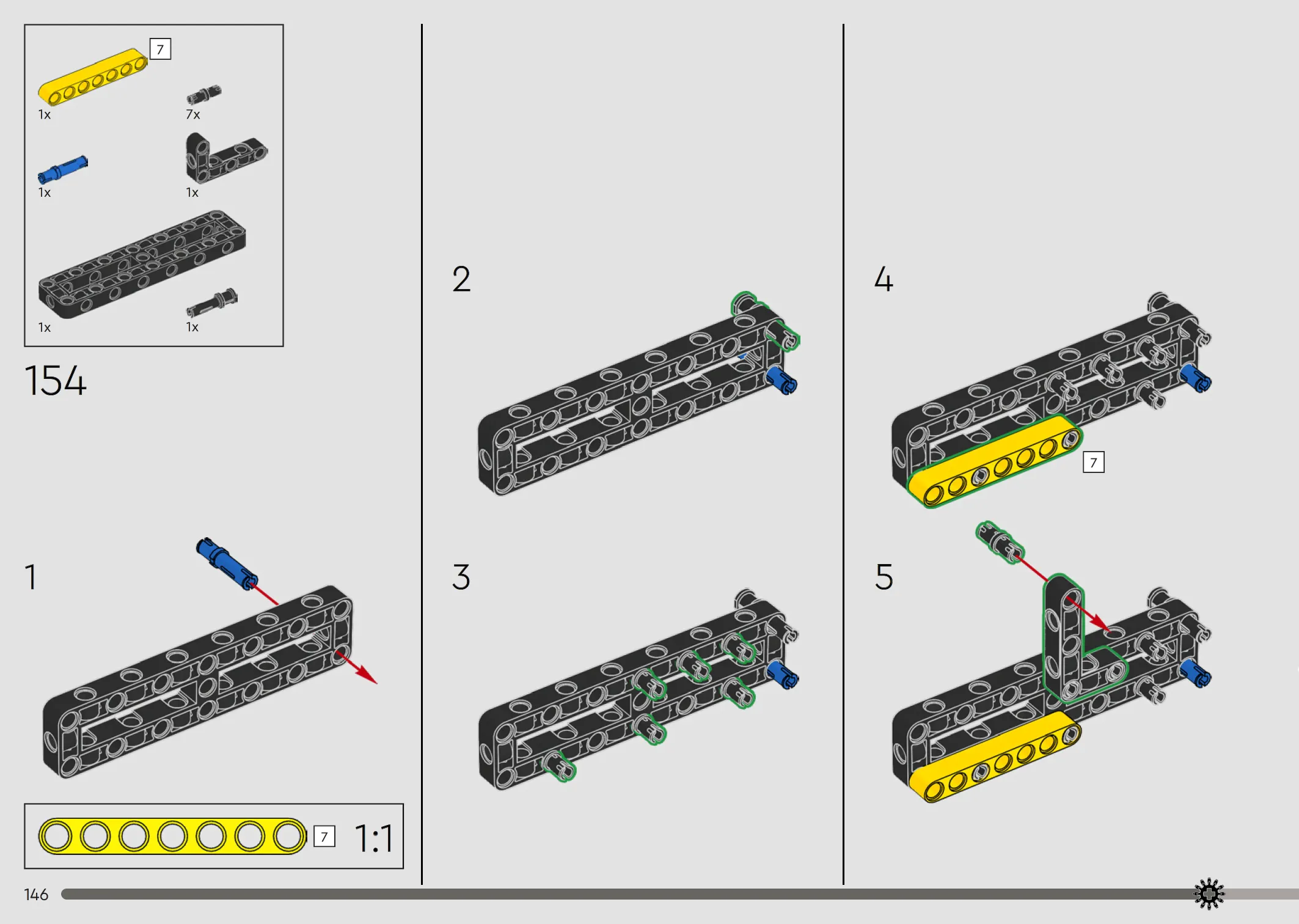 7
1x
7x
1x
1x
1x
1x

154

1

7 1:1

2

3

4

7

5

146