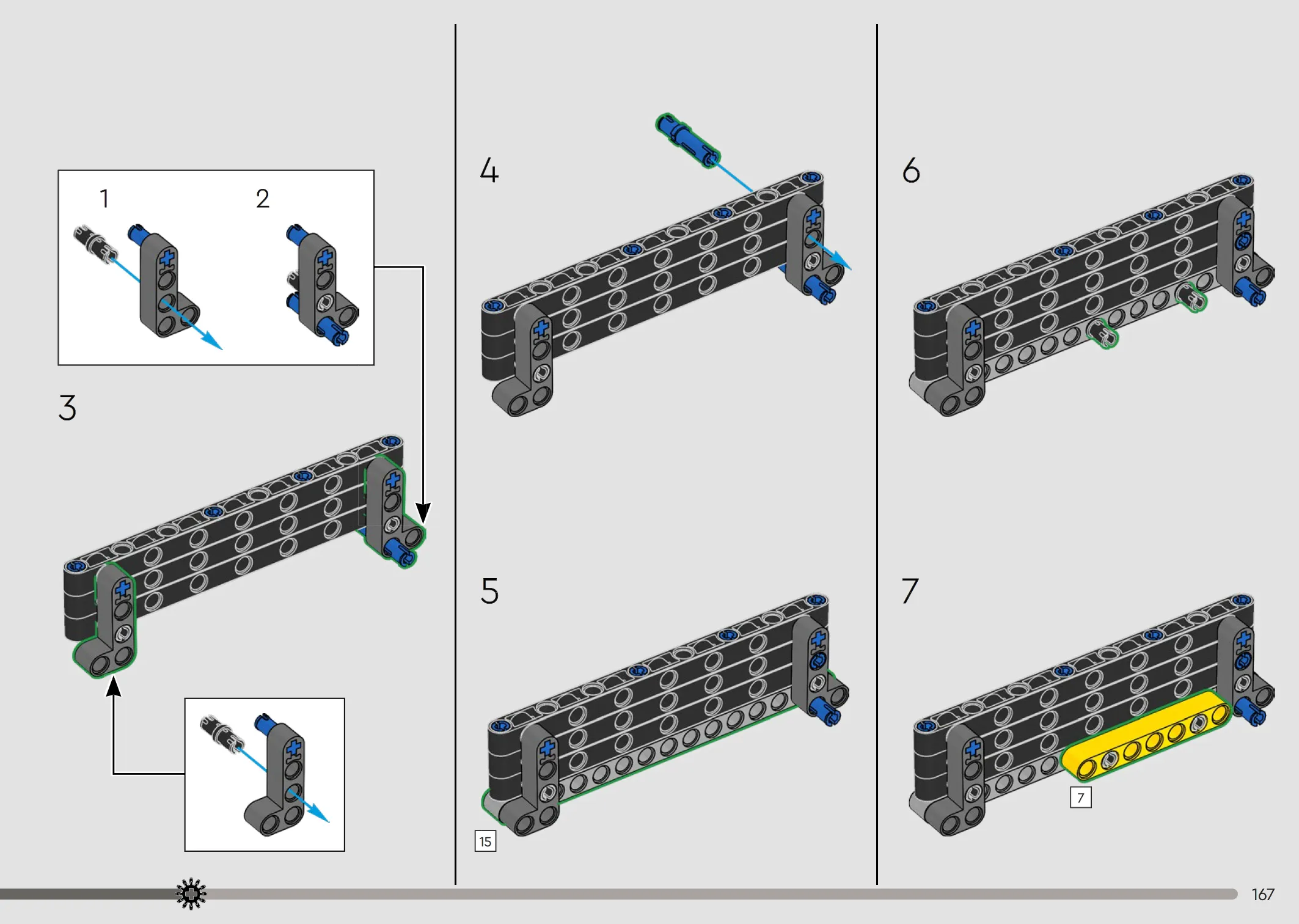 1

2

3

4

5

15

6

7

7

167