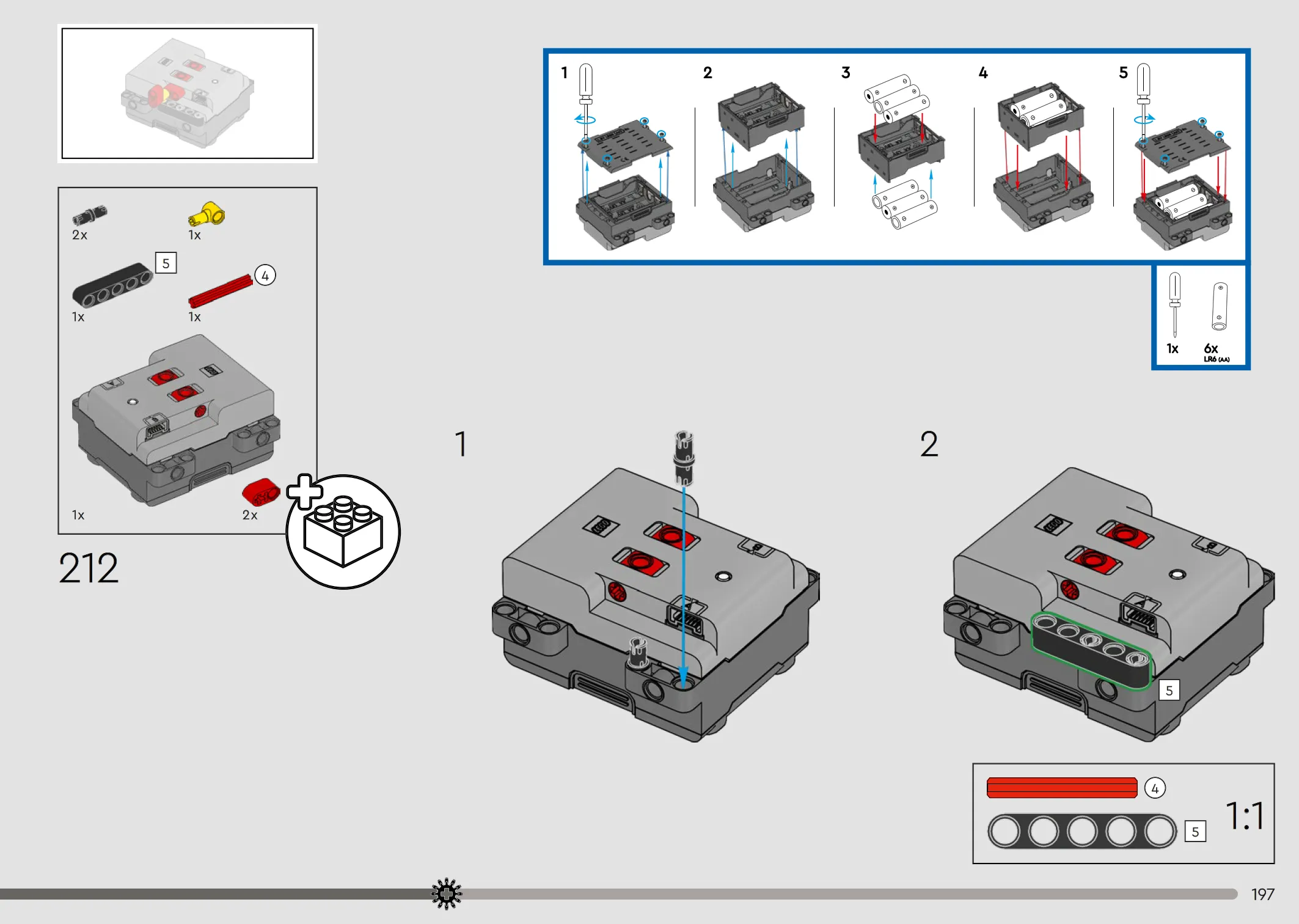 2x
1x
5
4
1x
1x
1x
2x
212

1
2
3
4
5
1x
6x
LR6 (AA)

1
2
5

4
5
1:1

197