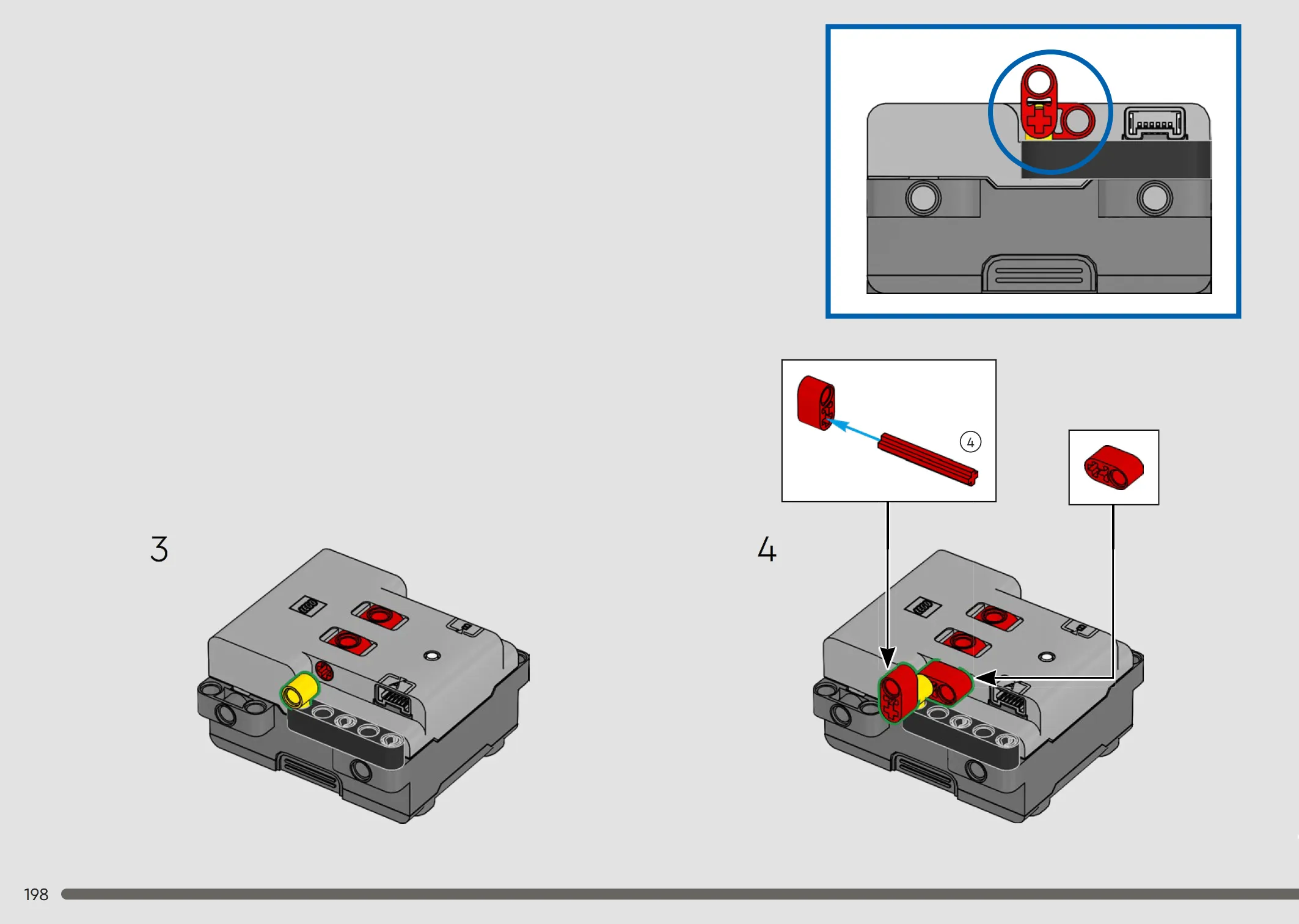 4

3

4

198