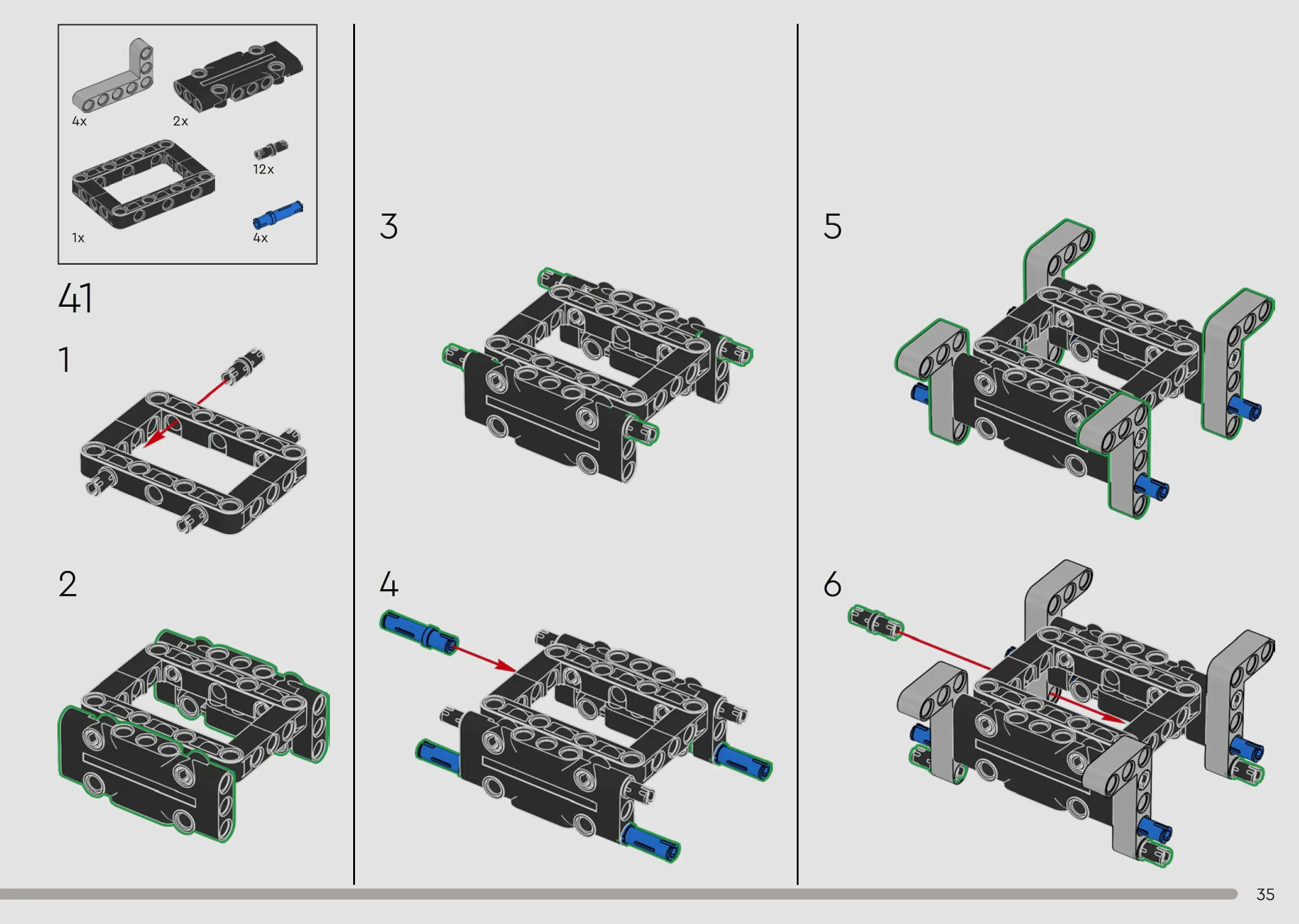 4x
2x
12x
1x
4x

41

1

2

3

4

5

6

35