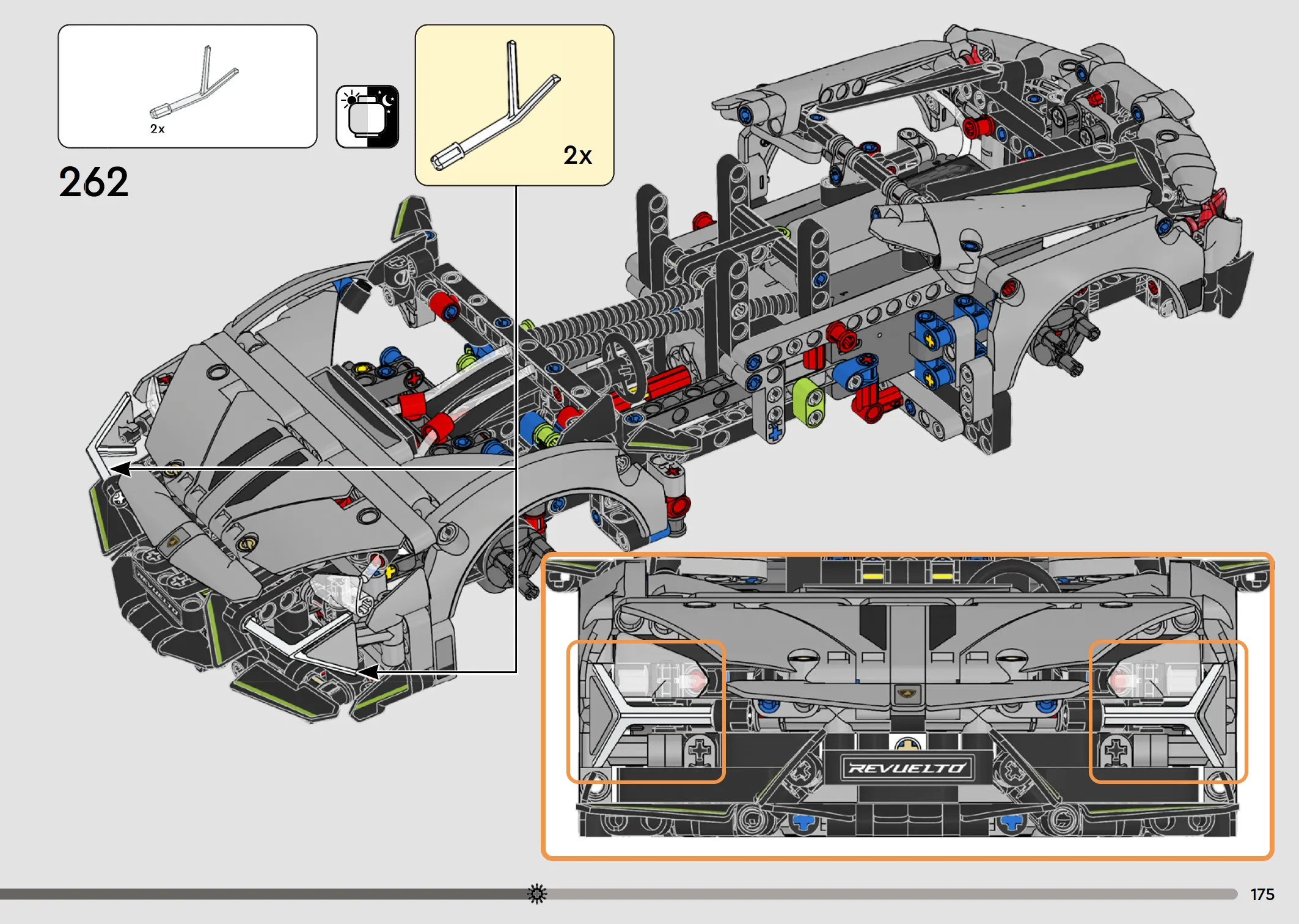 2x

262

2x

REVUELTO

175