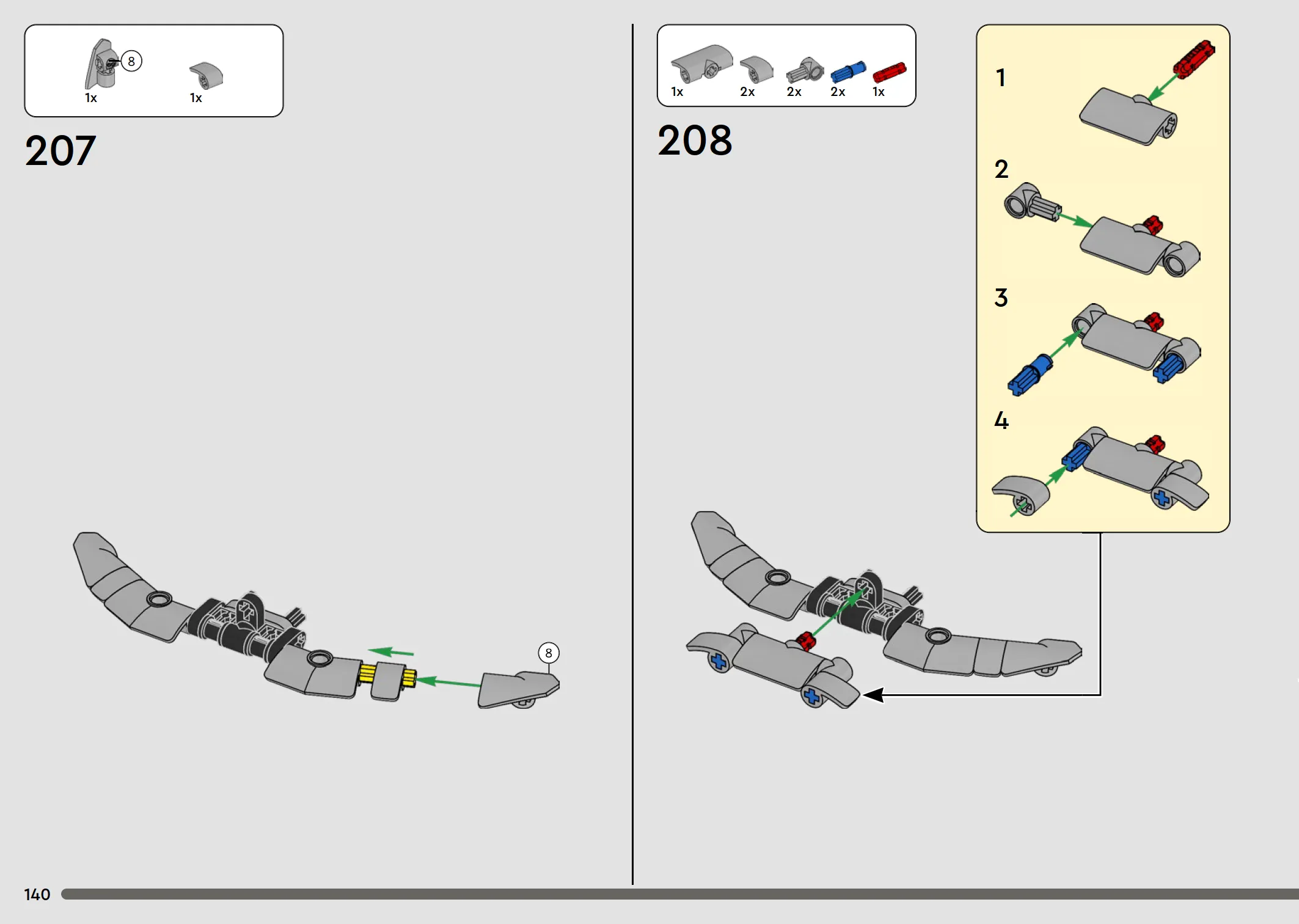 8
1x
1x

207

8

1x
2x
2x
2x
1x

208

1

2

3

4

140