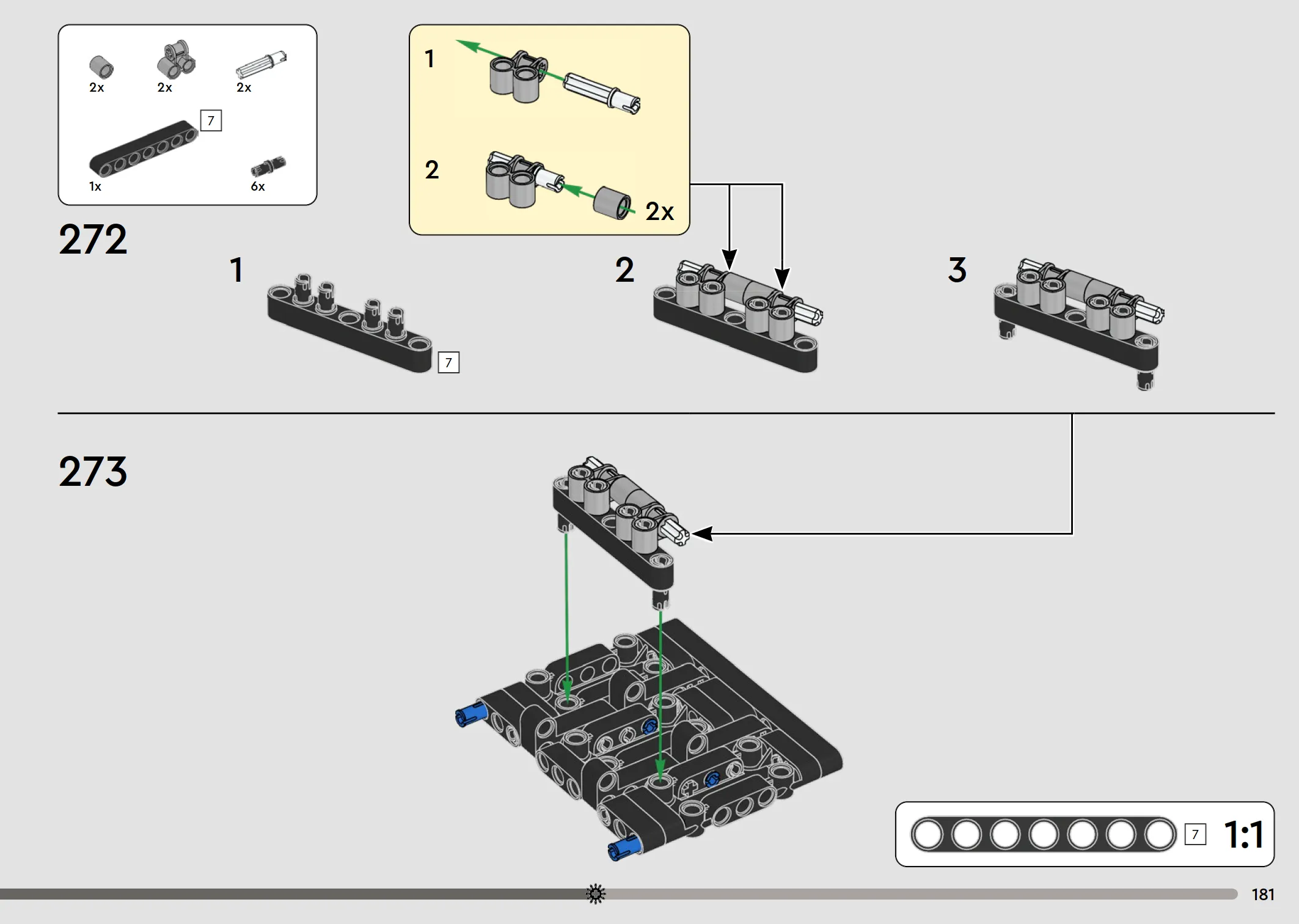 2x 2x 2x

7

1x 6x

1

2

2x

272

1

7

2

3

273

7 1:1

181