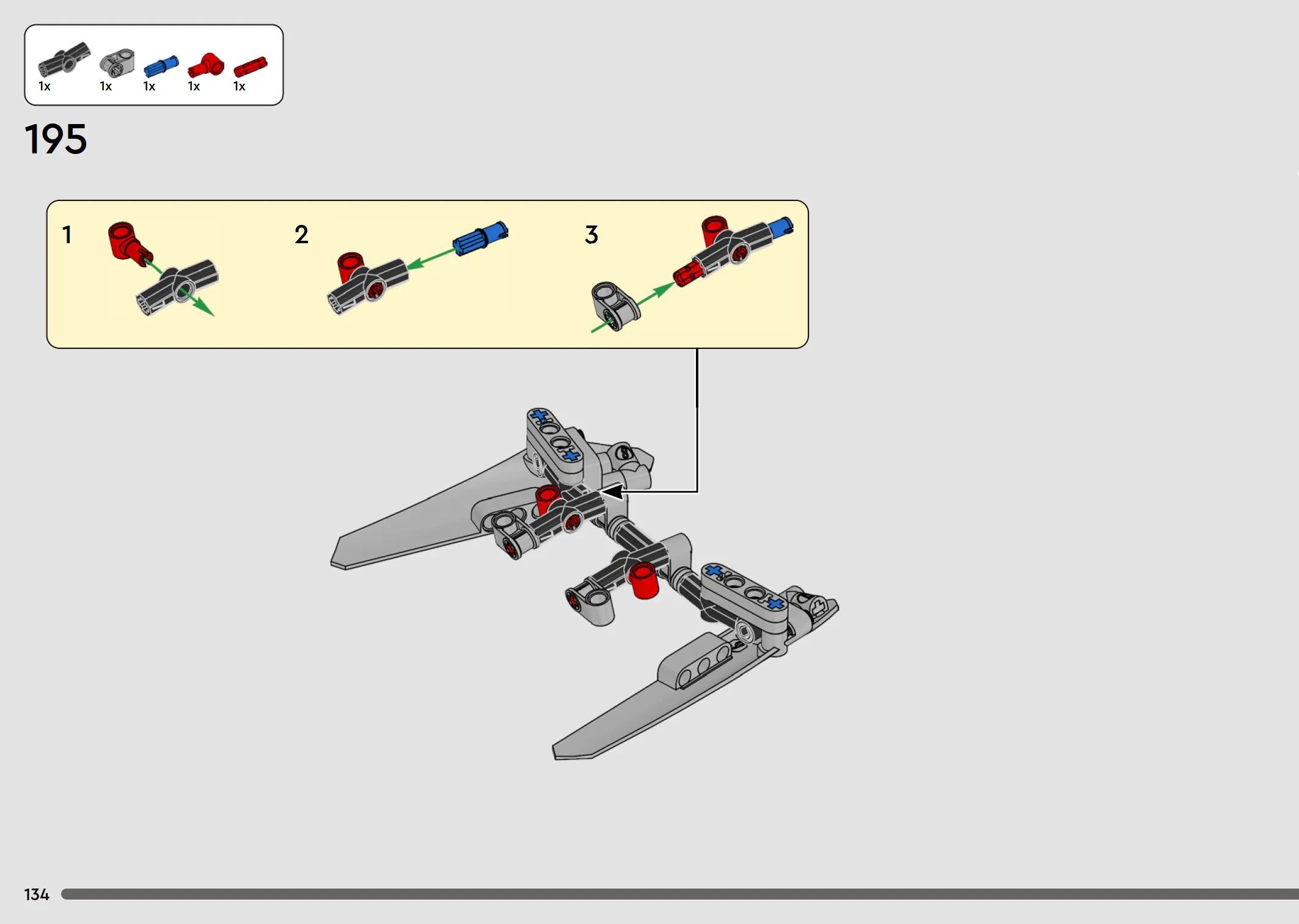 1x 1x 1x 1x 1x

195

1

2

3

134