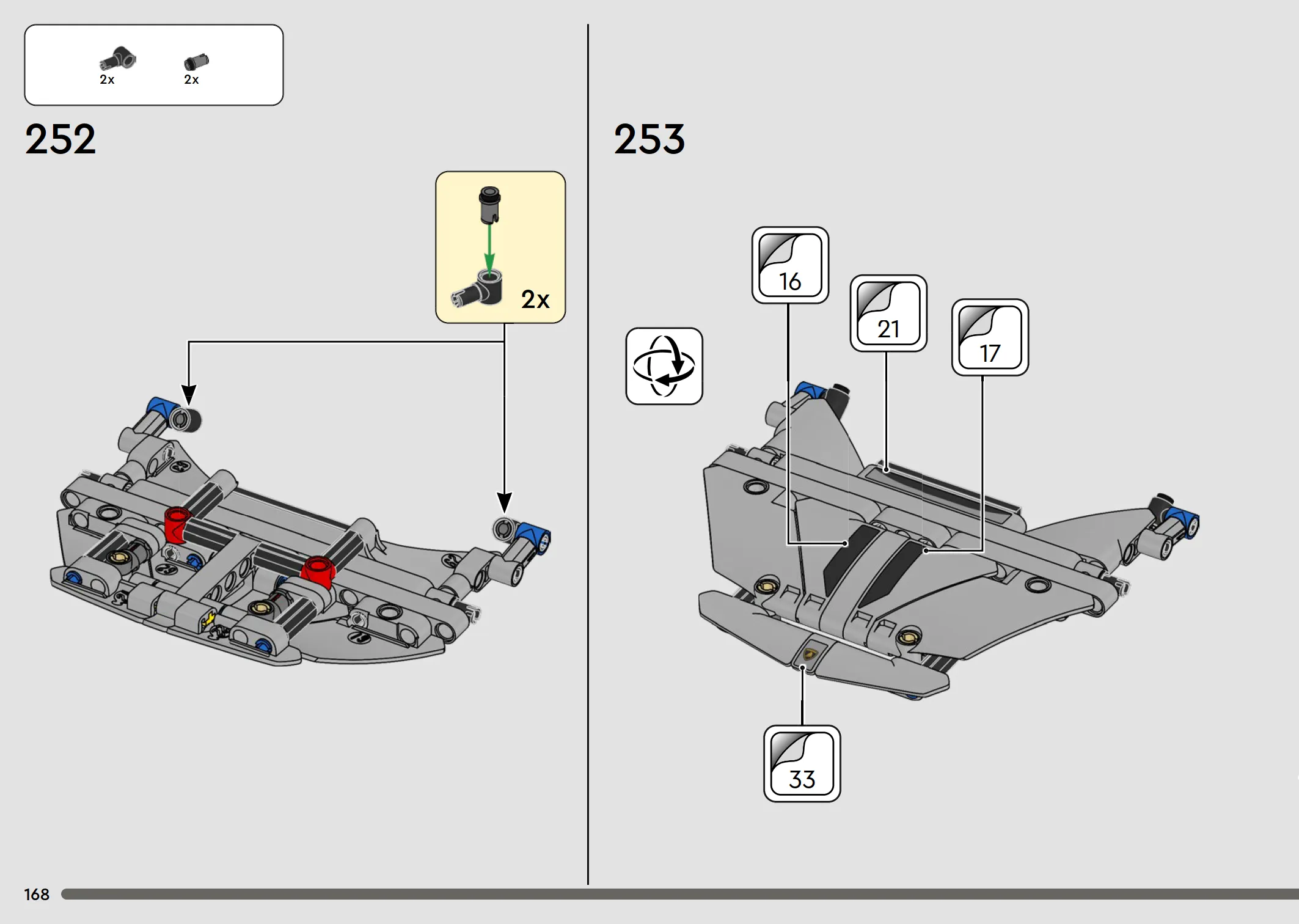 2x
2x

252

2x

253

16

21

17

33

168