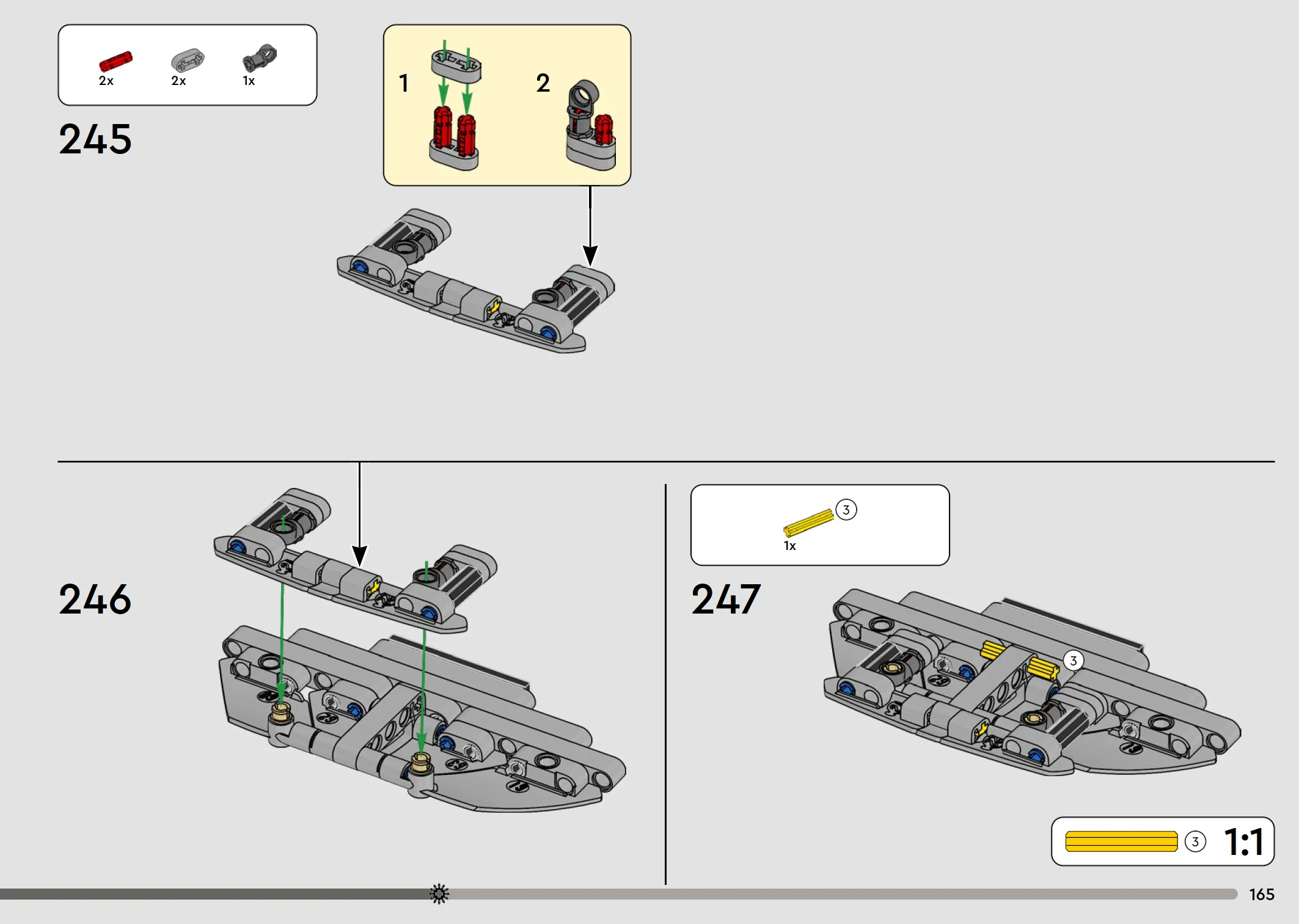 2x 2x 1x

245

1

2

246

3

1x

247

3

3

1:1

165