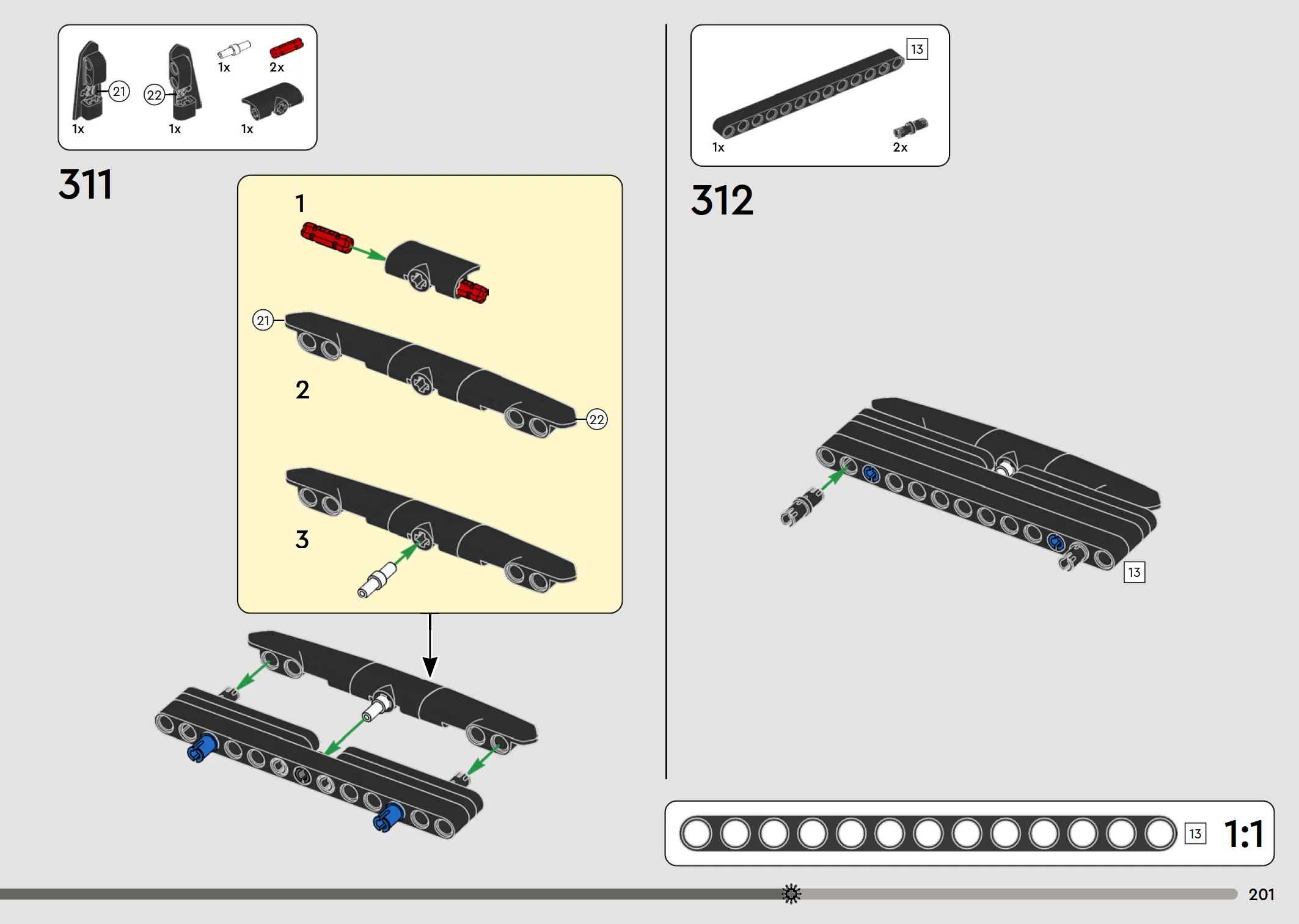 21
22
1x
2x
1x
1x
1x

311

1

21

2

22

3

13

1x
2x

312

13

13
1:1

201