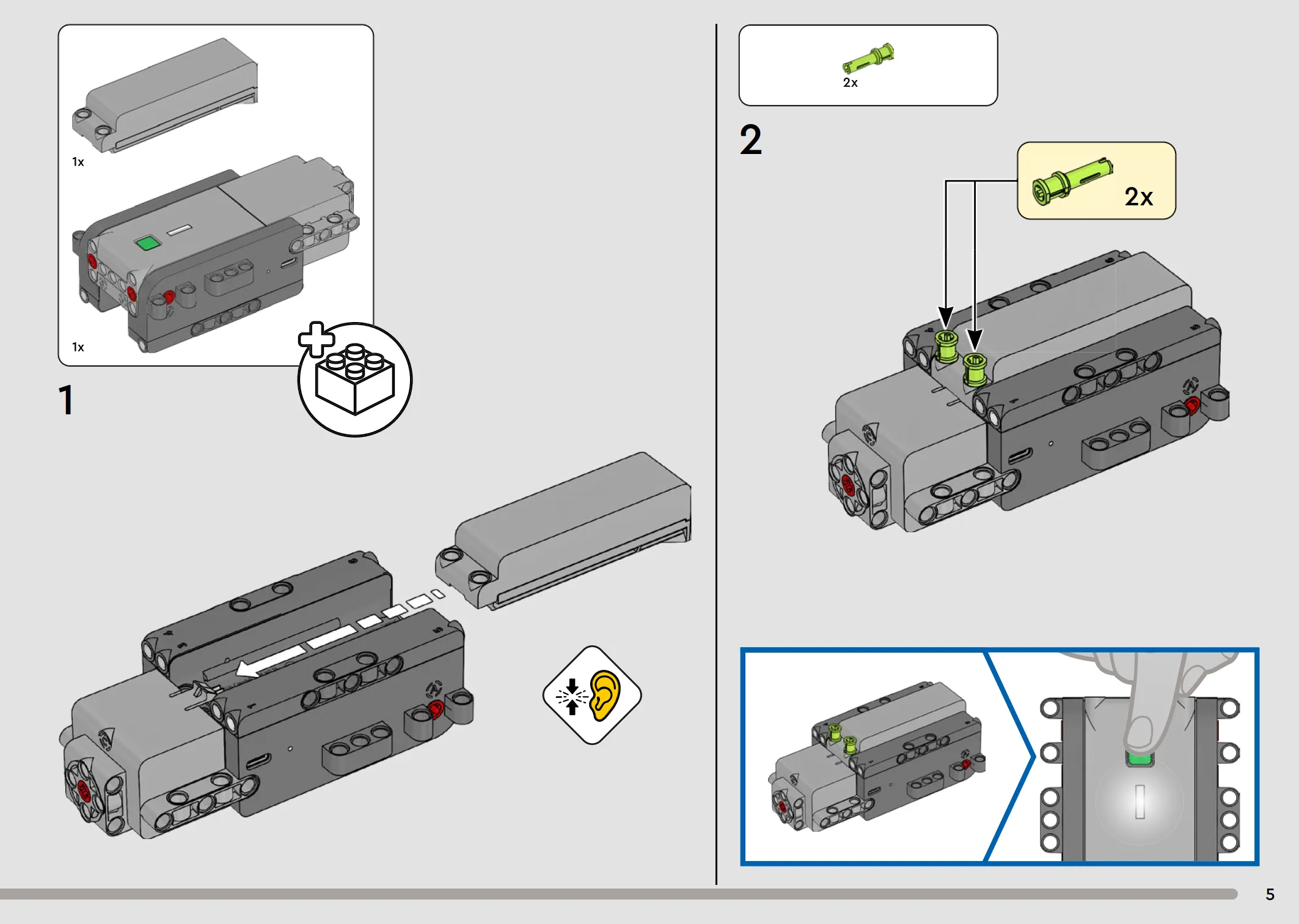 1x

1x

1

2x

2

2x

5