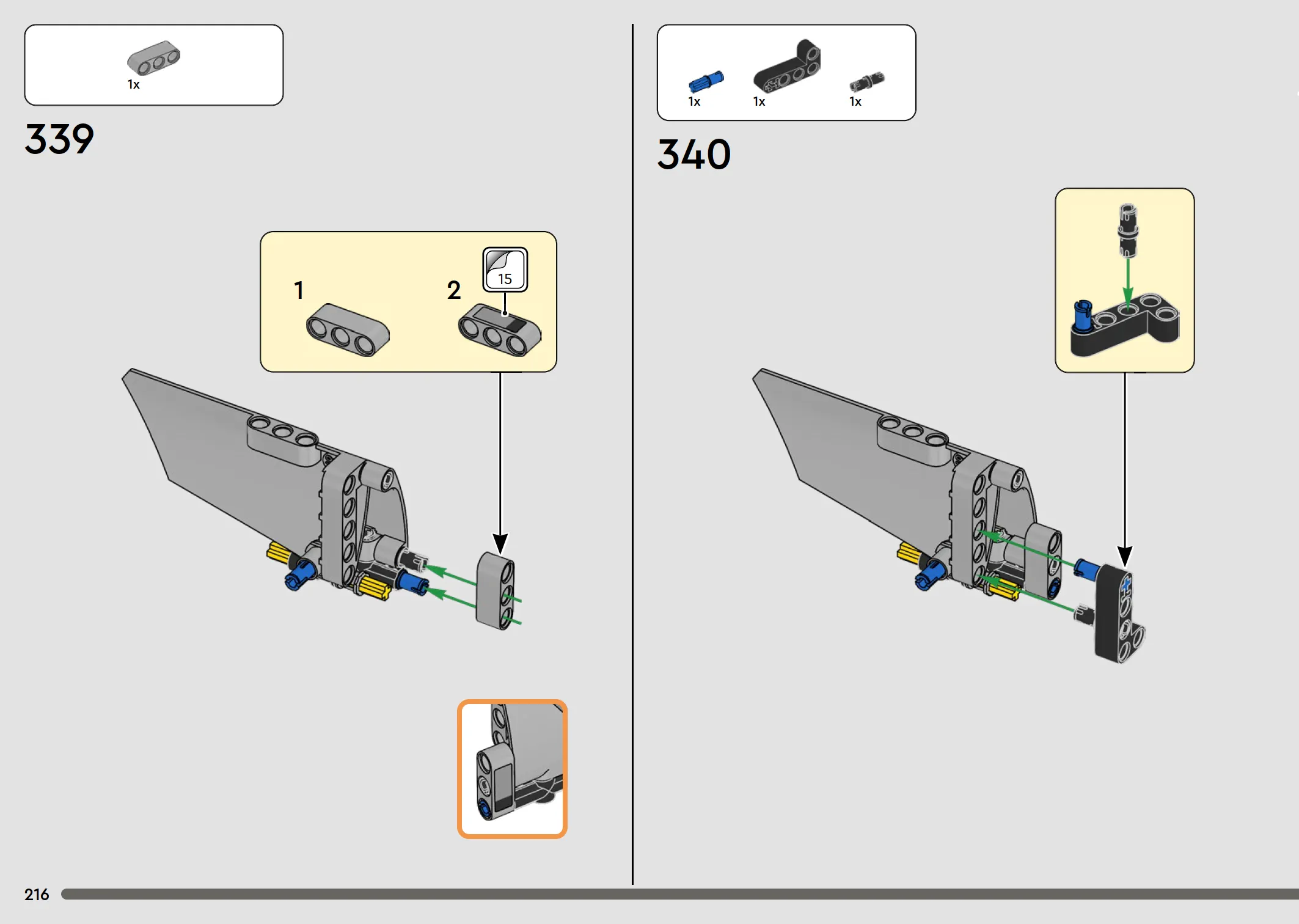 1x

339

1

2

15

1x 1x 1x

340

216