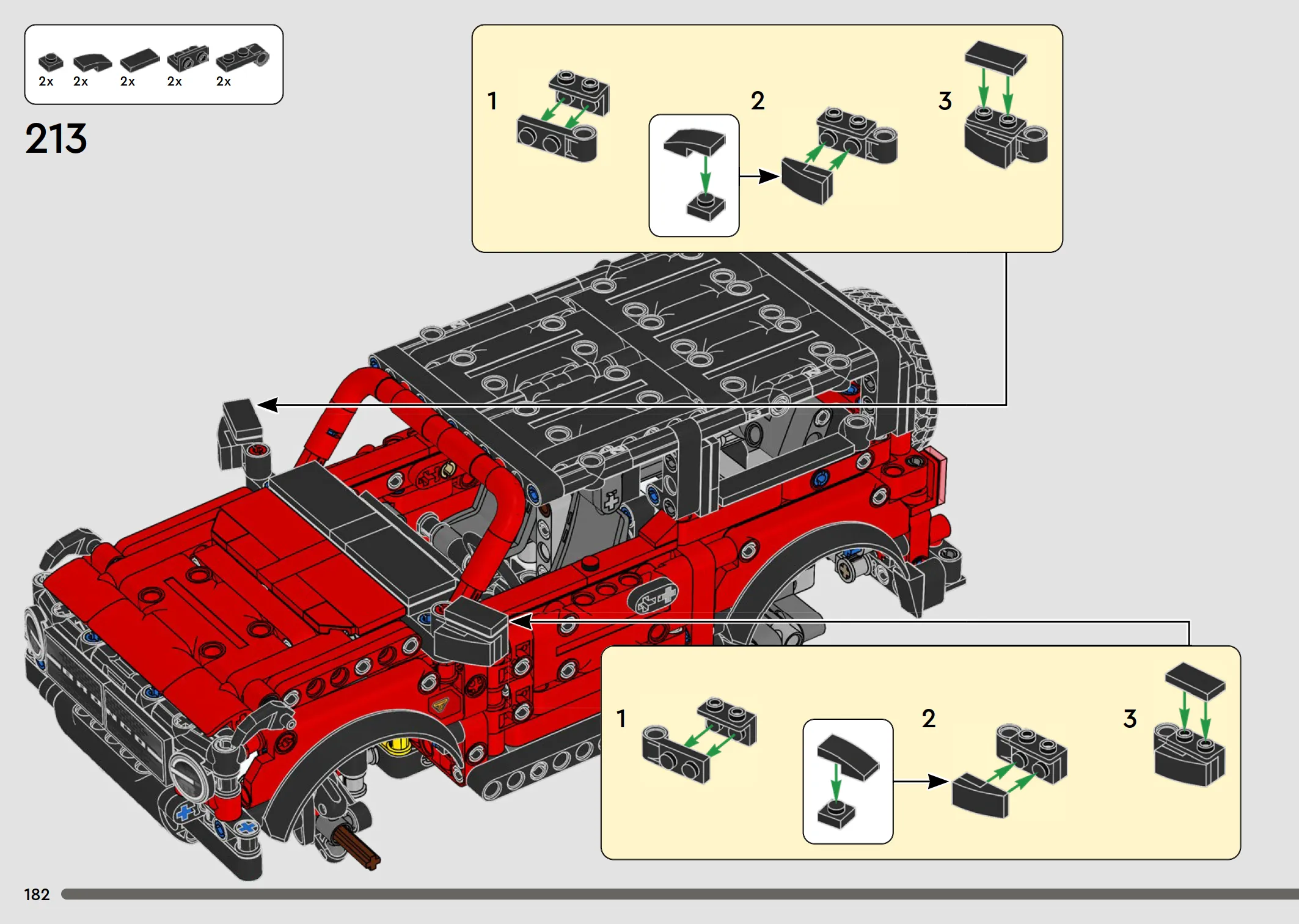 2x 2x 2x 2x 2x

213

1

2

3

1

2

3

182