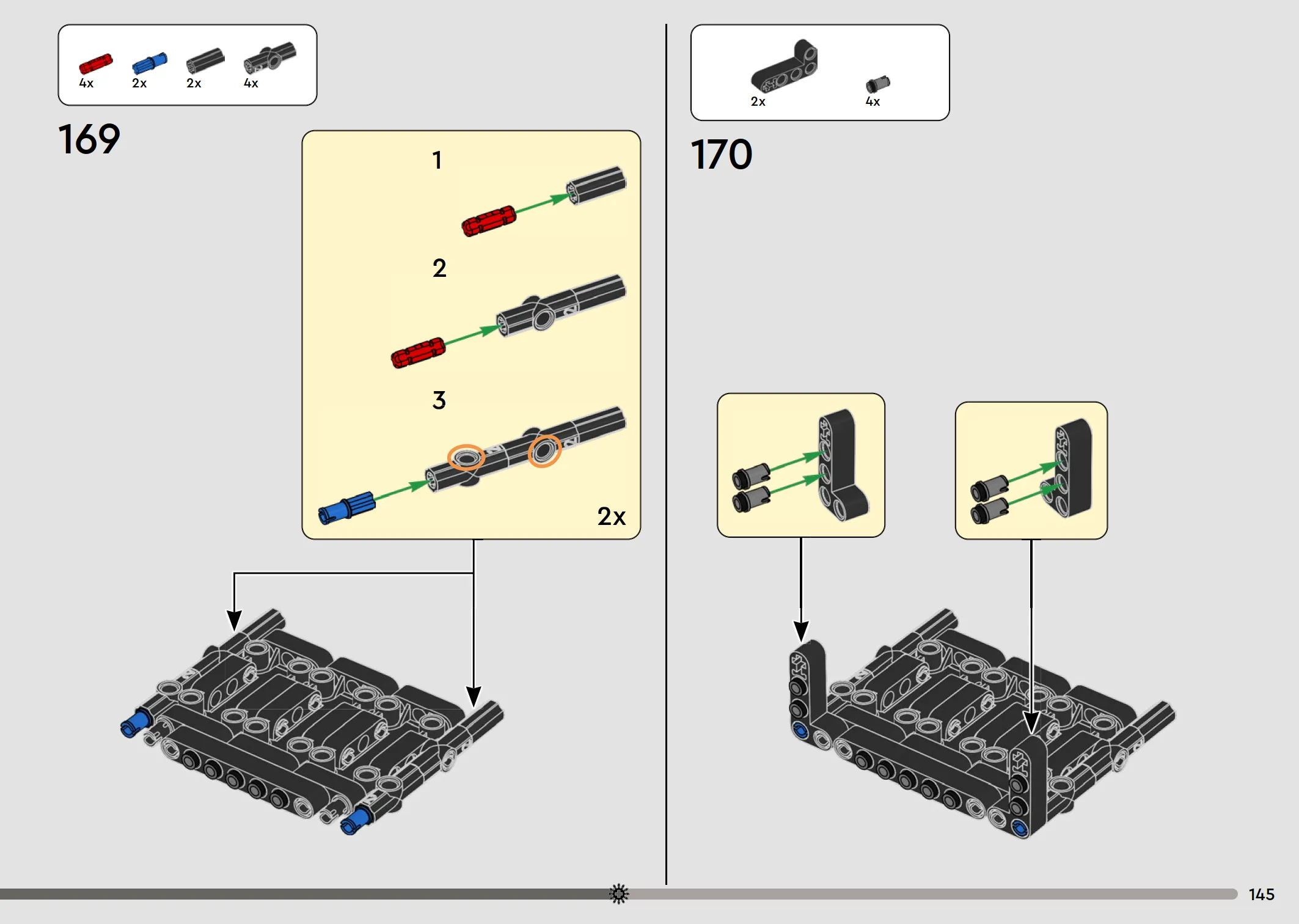 4x 2x 2x 4x

169

1

2

3

2x

2x 4x

170

145