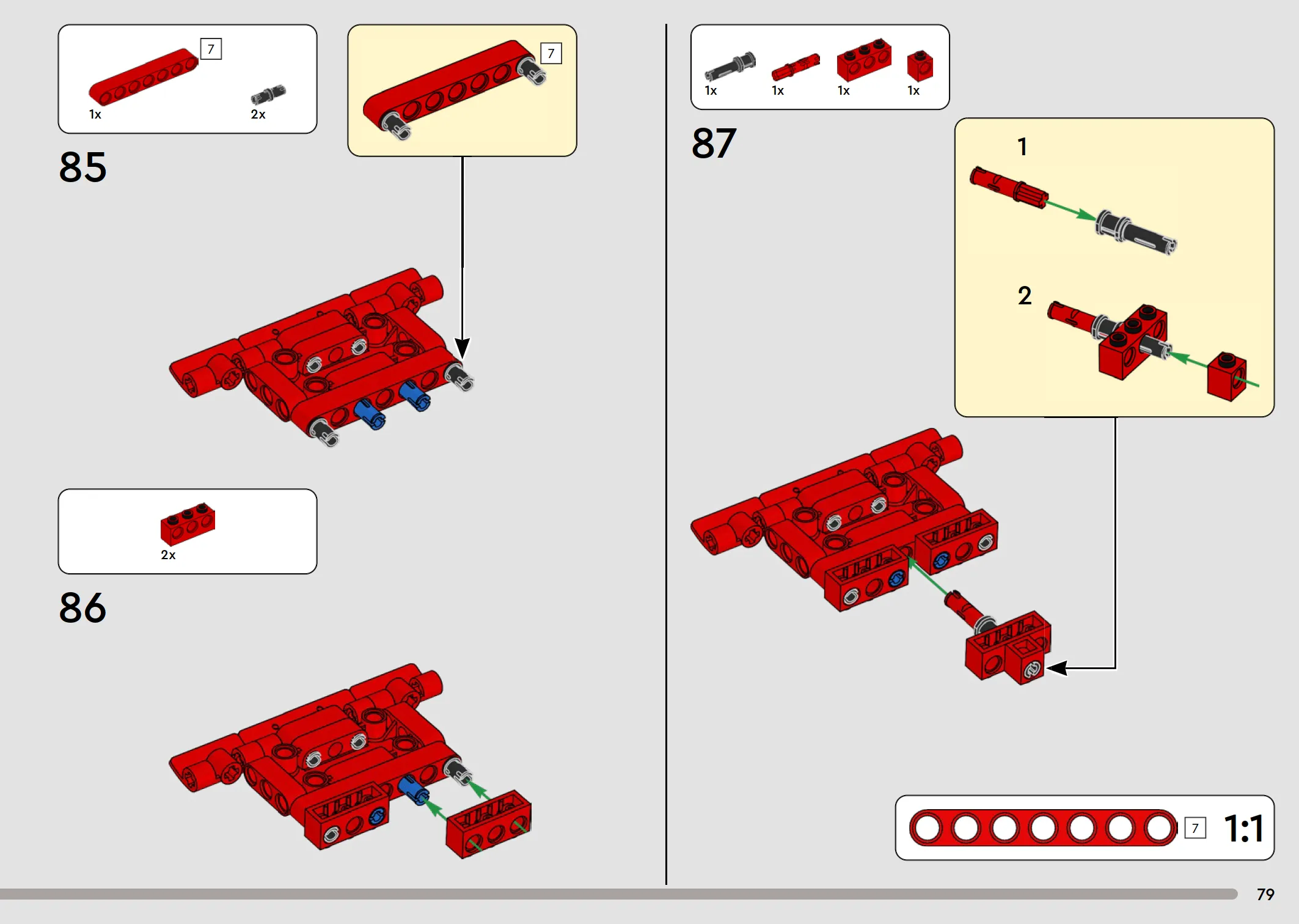 7
1x
2x
7
85

2x
86

1x
1x
1x
1x
87
1
2

7
1:1

79