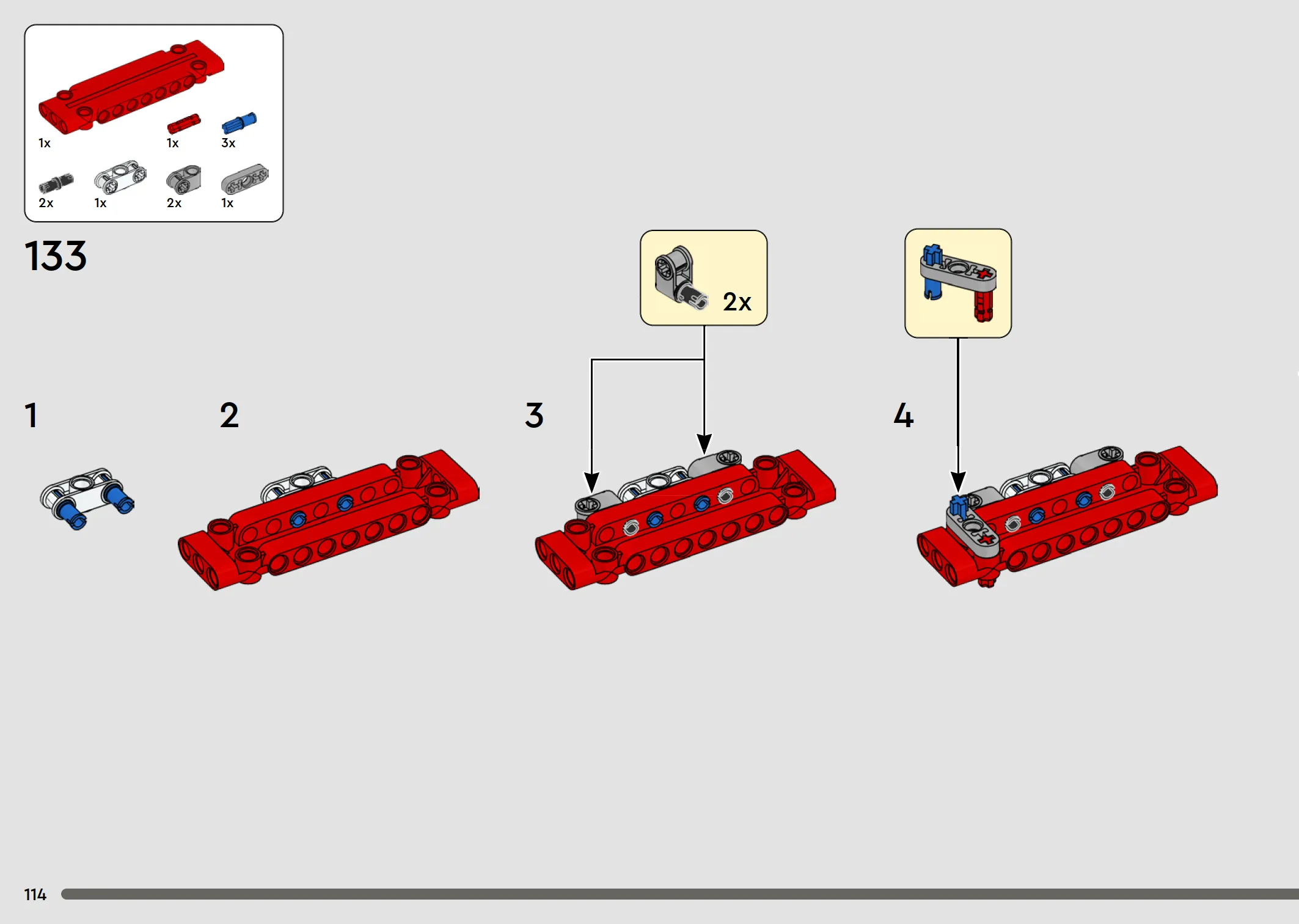 1x 1x 3x

2x 1x 2x 1x

133

2x

1

2

3

4

114