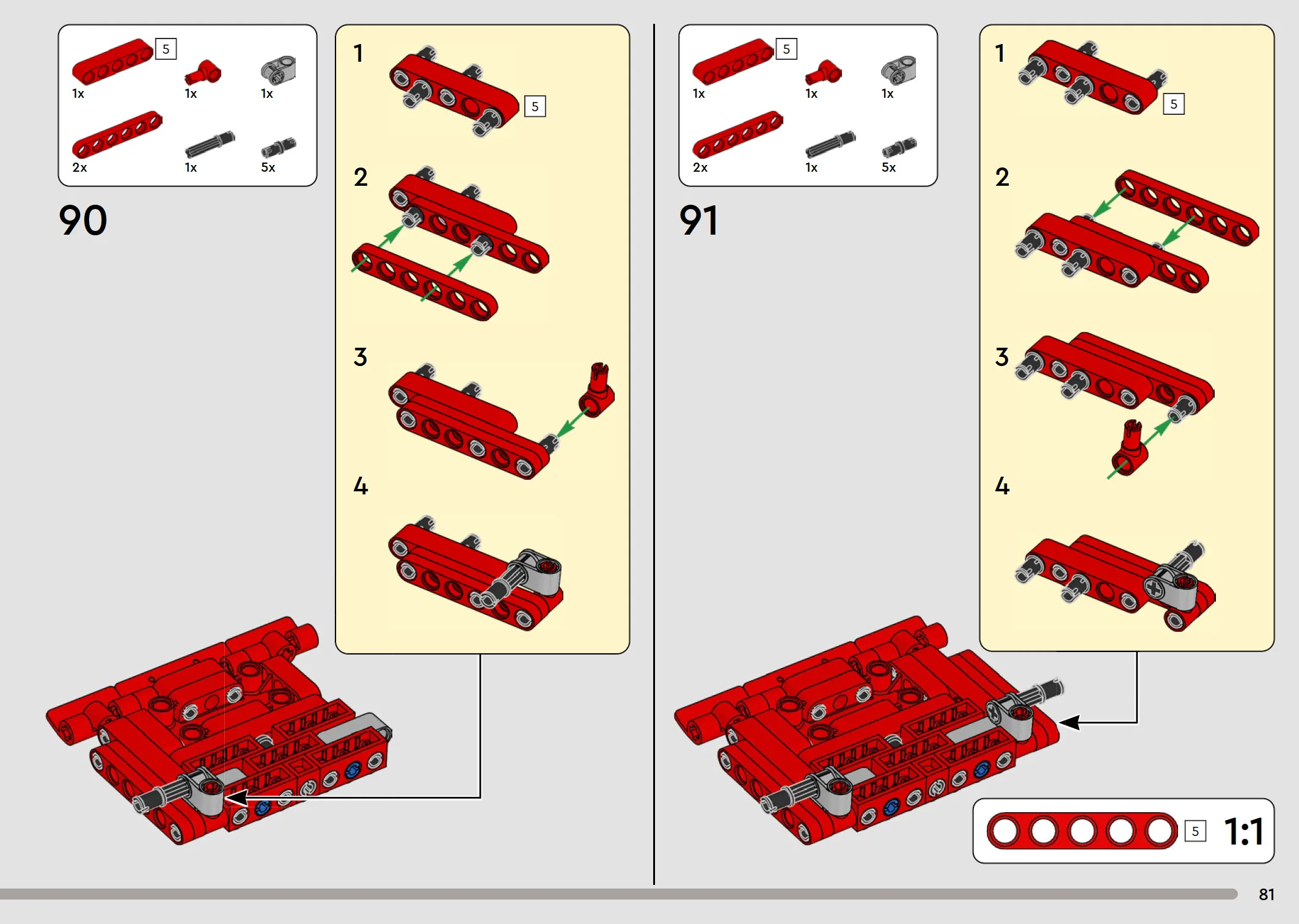 5
1x
1x
1x
2x
1x
5x

90

1
5
2
3
4

5
1x
1x
1x
2x
1x
5x

91

1
5
2
3
4

5
1:1

81