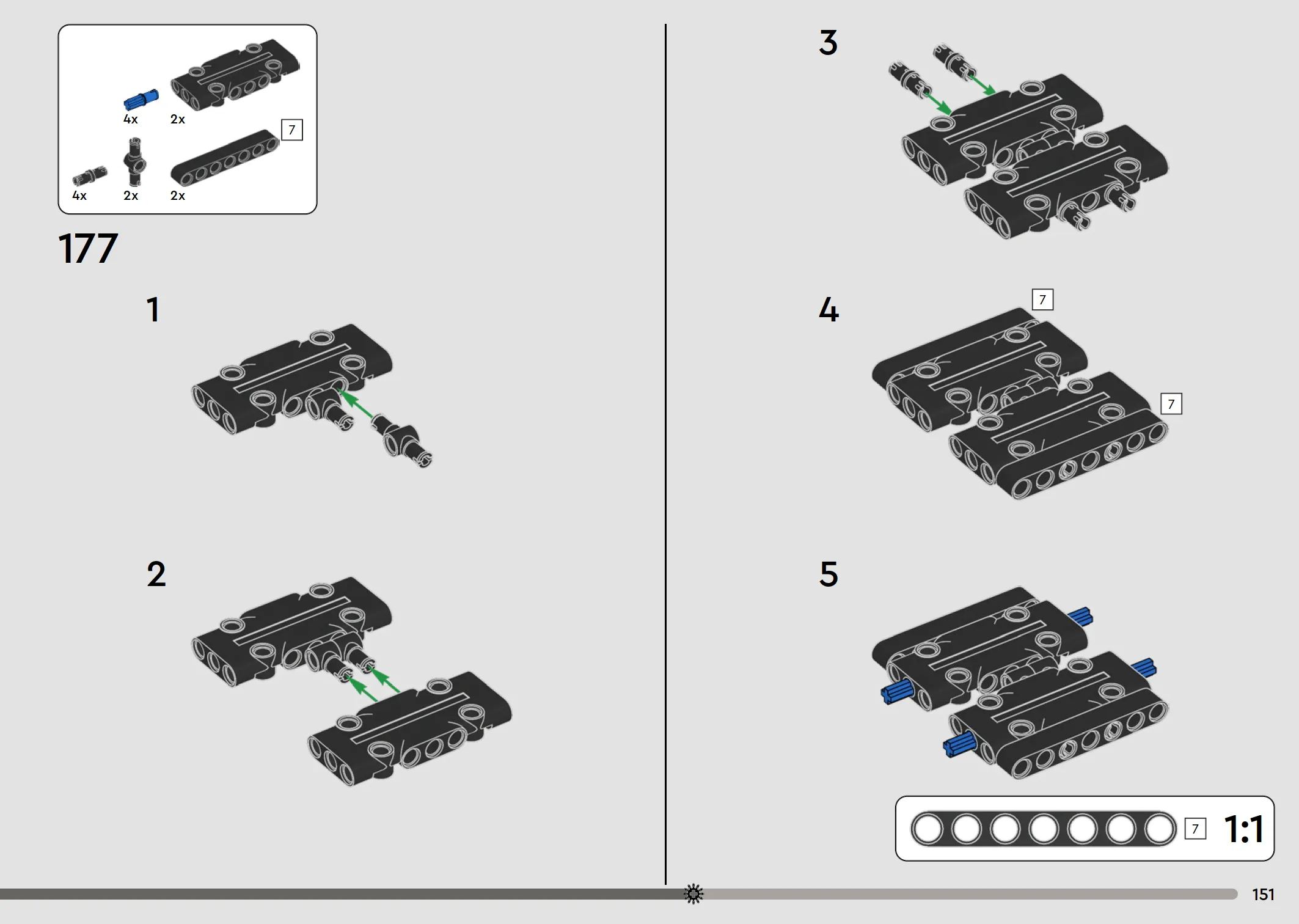 4x
2x
7
4x
2x
2x

177

1

2

3

4

7

7

5

7
1:1

151