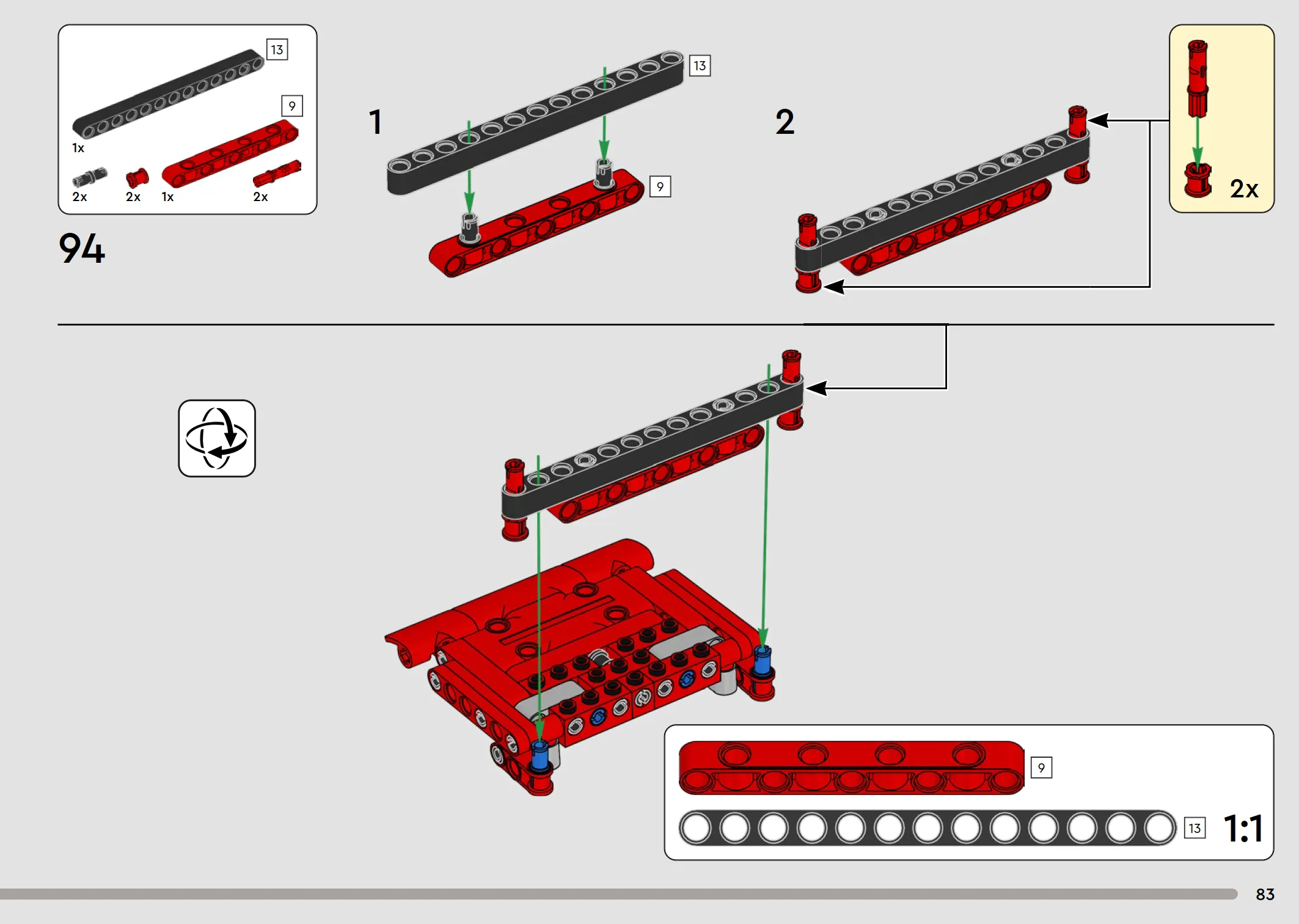 13
9
1x
2x
2x
1x
2x

94

1
13
9

2
2x

9
13
1:1

83