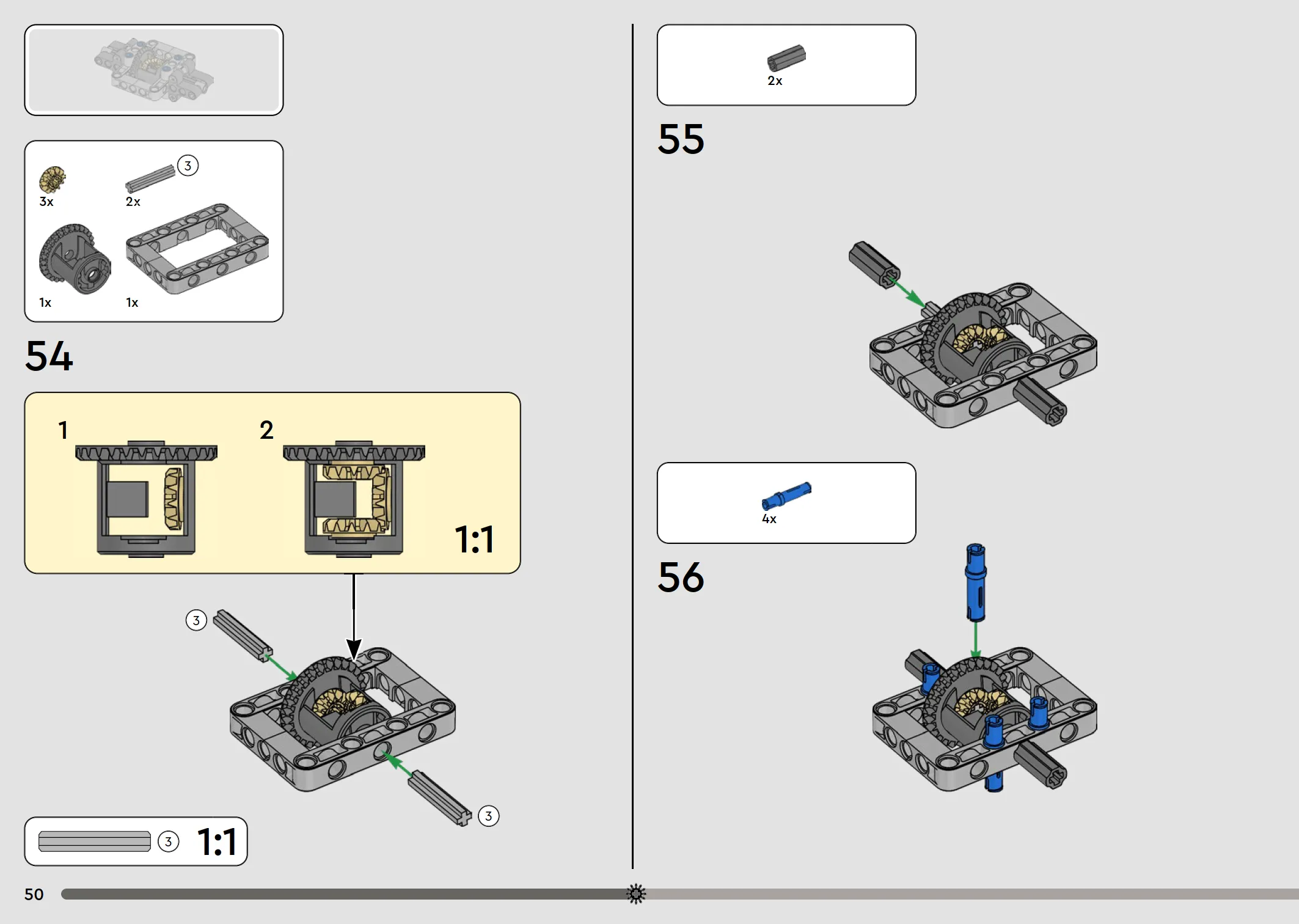 3x
3
2x
1x
1x
54
1
2
1:1
3
3
3
1:1
50
2x
55
4x
56