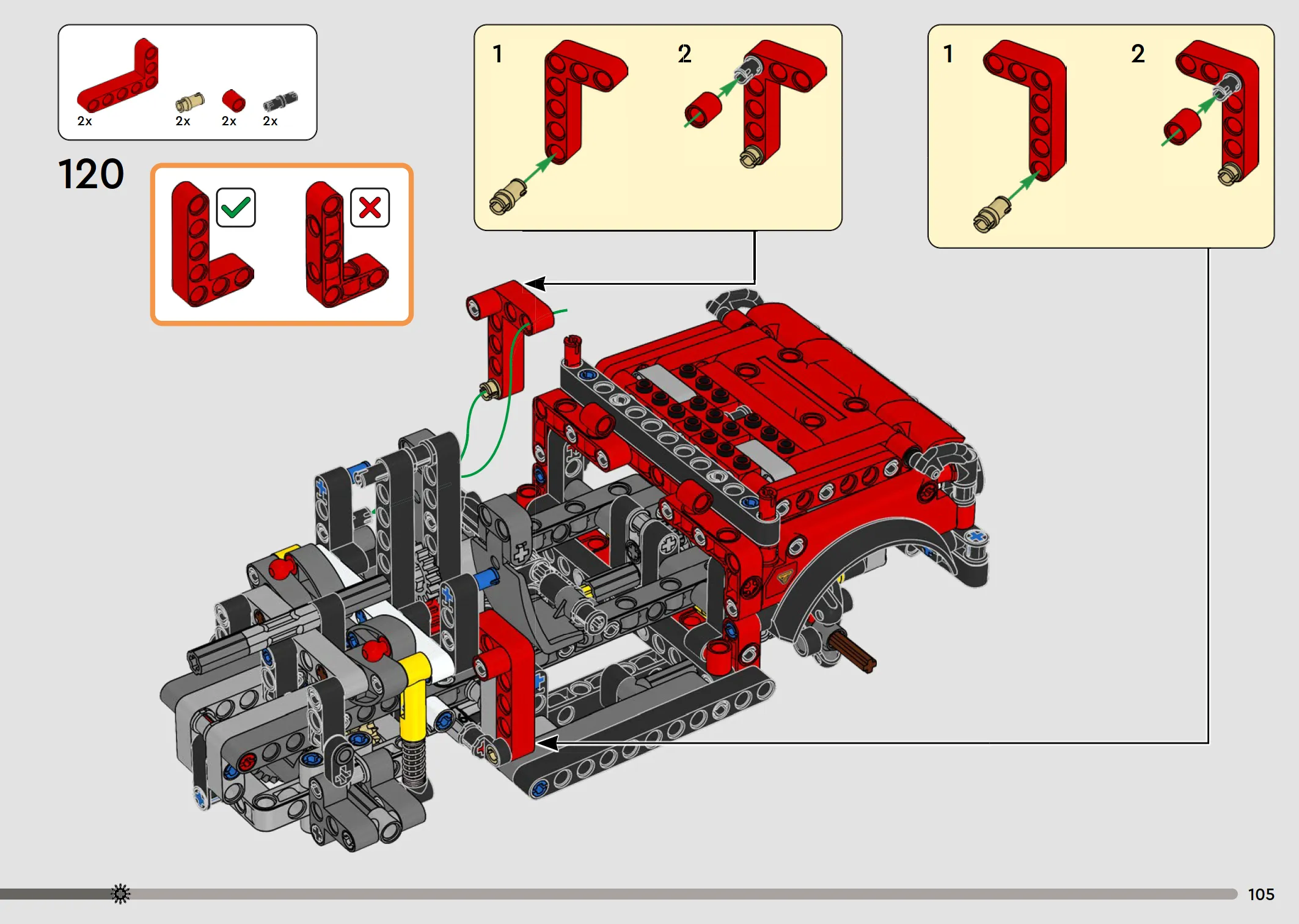 2x 2x 2x 2x

120

1 2

1 2

105