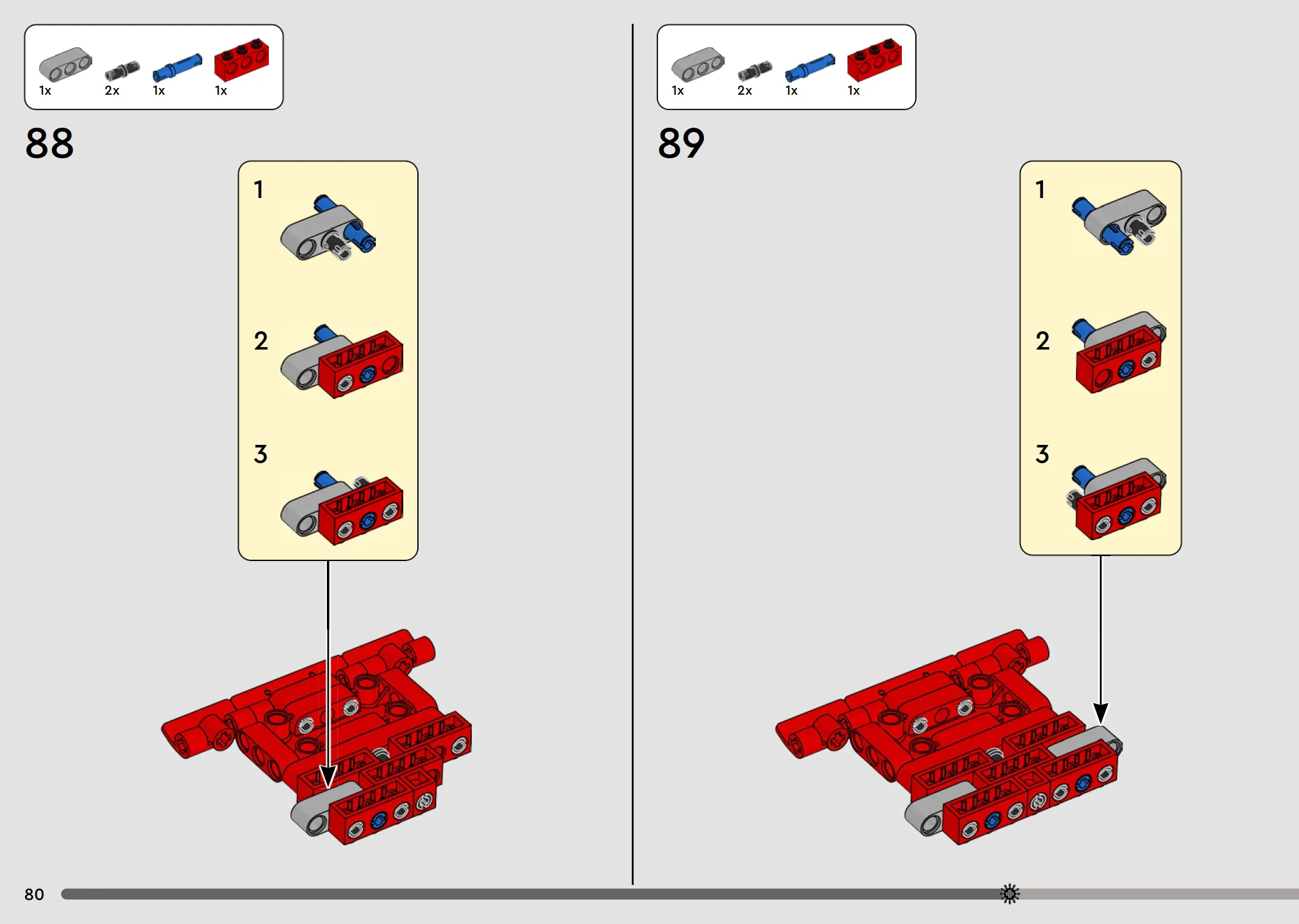 1x 2x 1x 1x

88

1

2

3

1x 2x 1x 1x

89

1

2

3

80