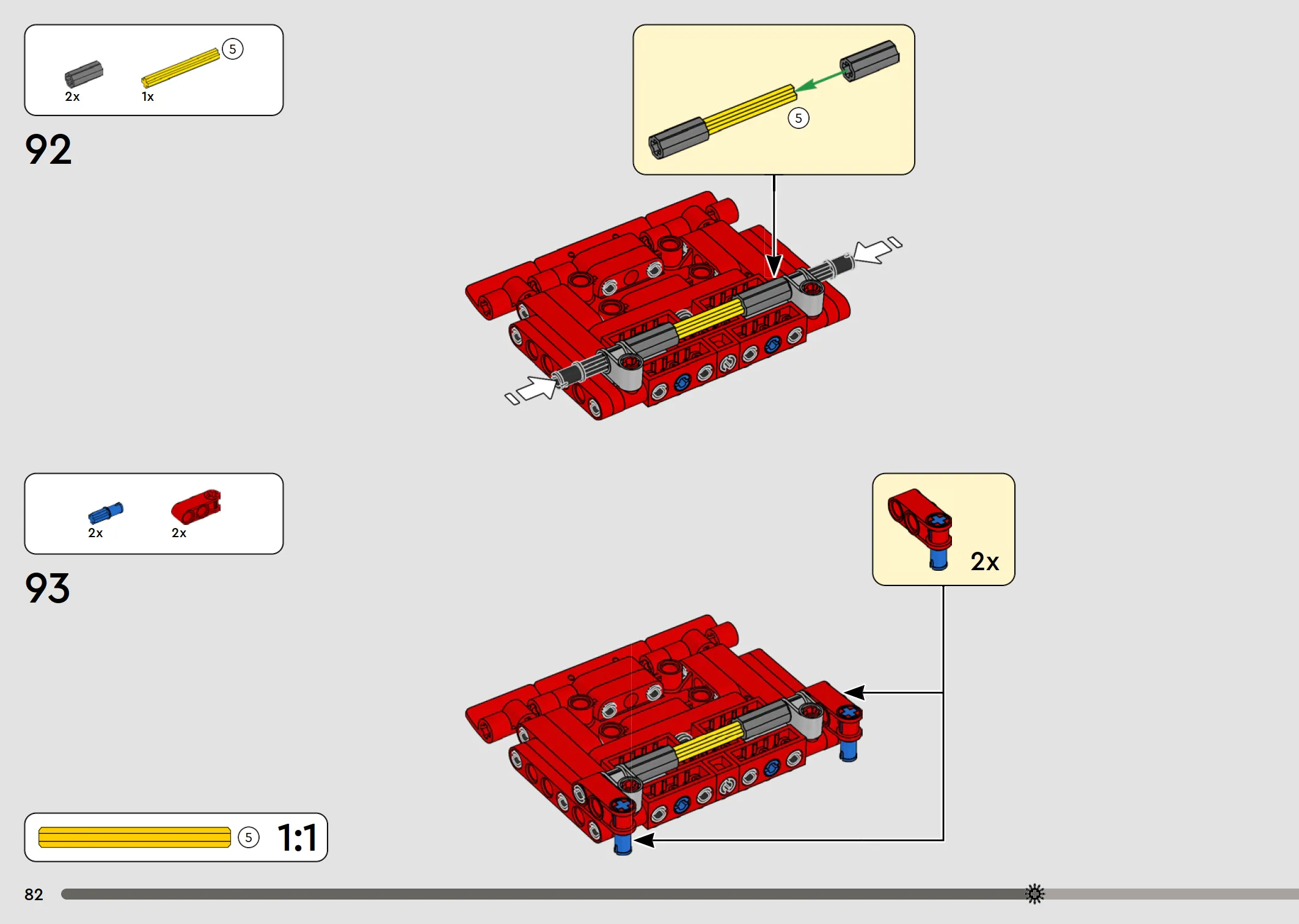 2x 1x 5

92

5

2x 2x

93

2x

5 1:1

82