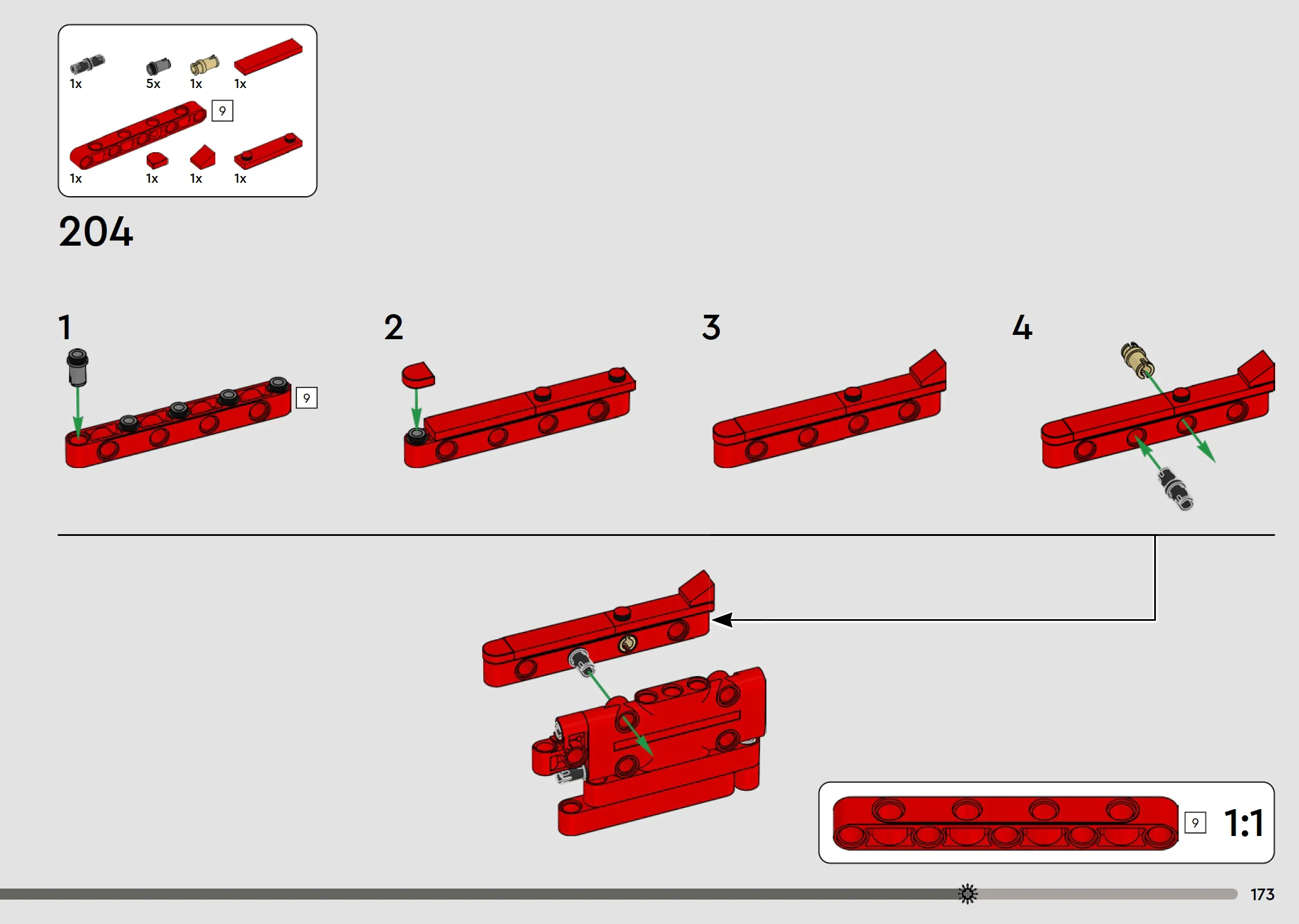 1x 5x 1x 1x

9

1x 1x 1x 1x

204

1

9

2

3

4

9 1:1

173