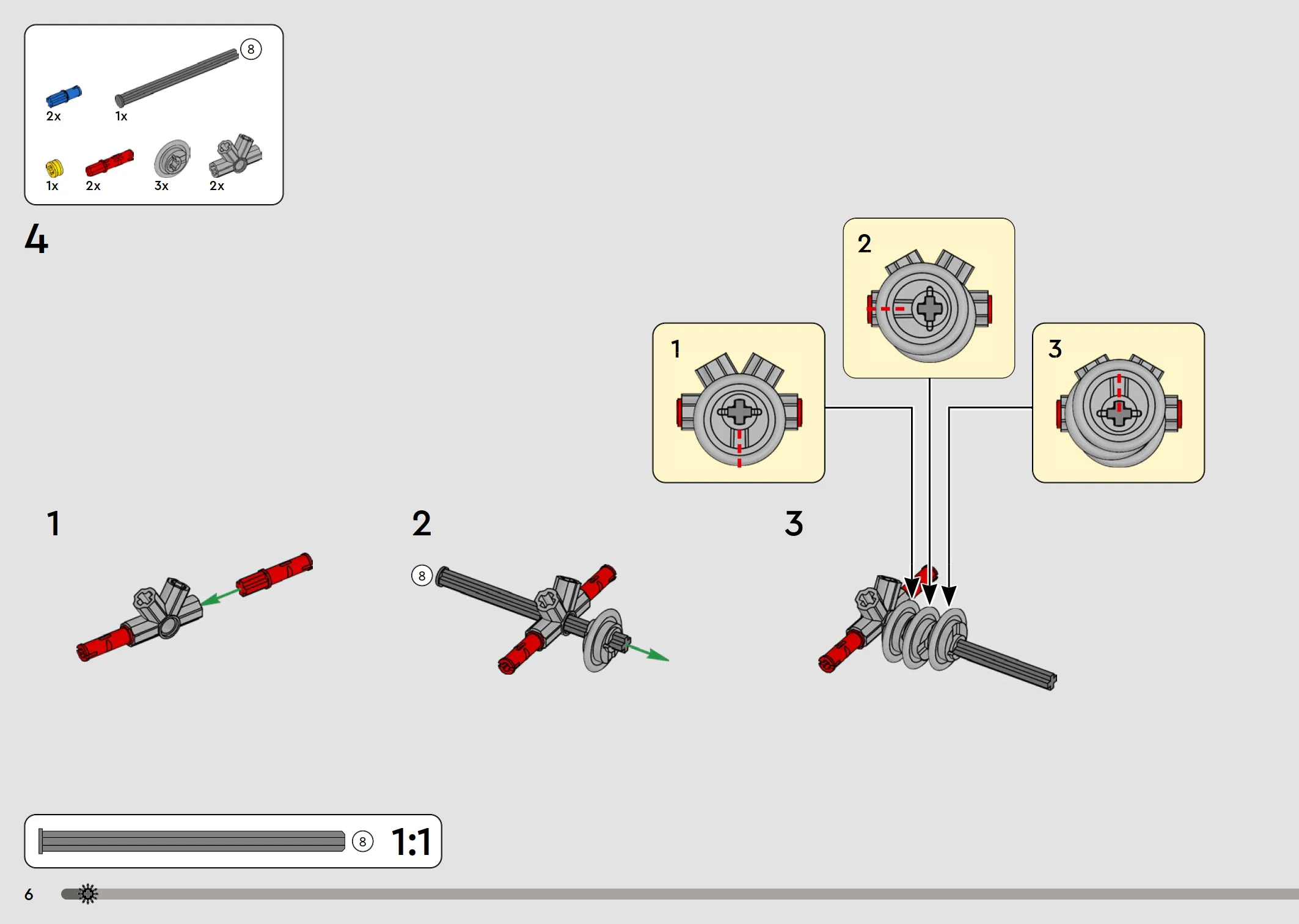 8
2x
1x
1x
2x
3x
2x

4

2

1

3

1

2

8

3

8
1:1

6