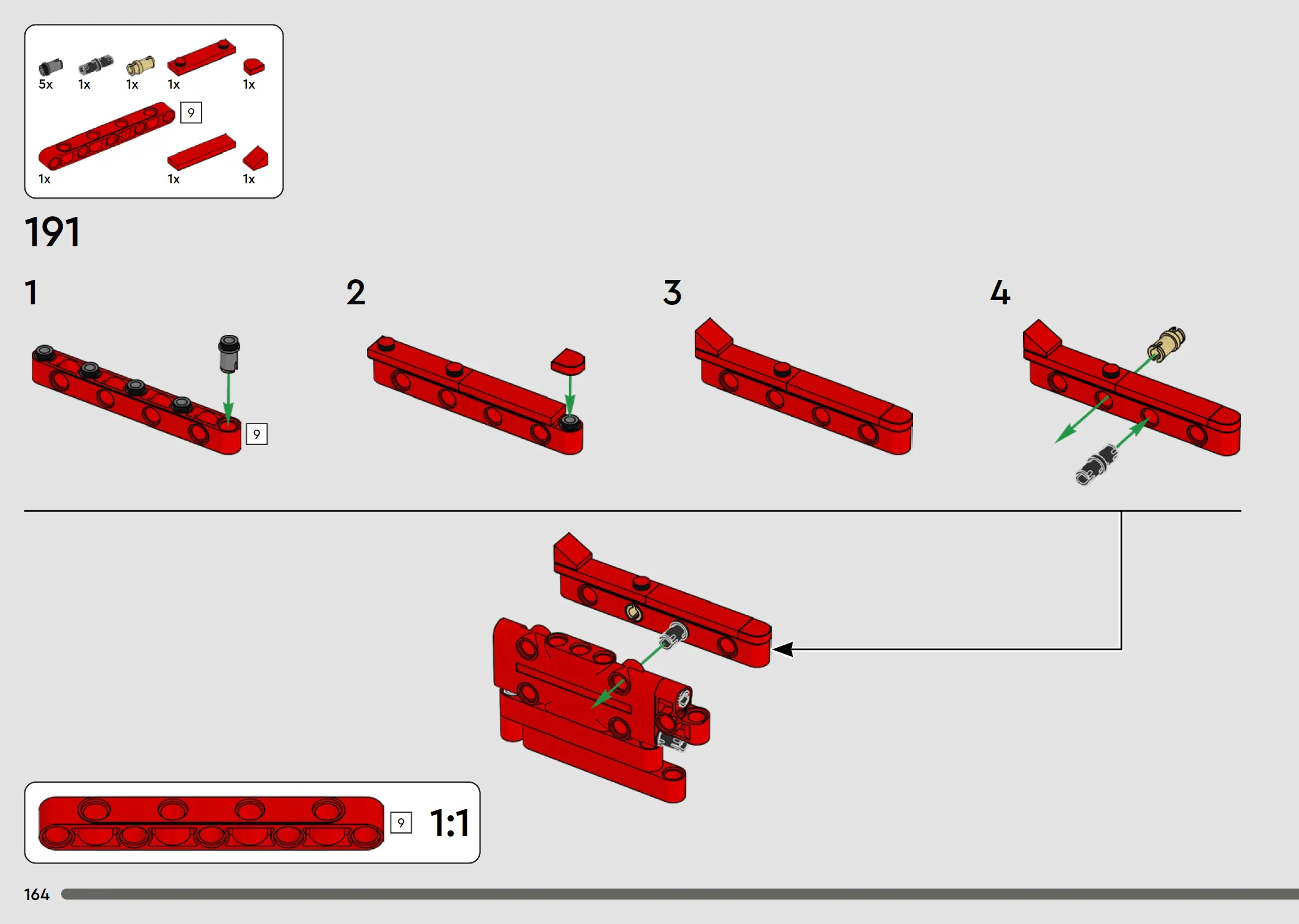 5x 1x 1x 1x 1x

9

1x 1x 1x

191

1

9

2

3

4

9 1:1

164