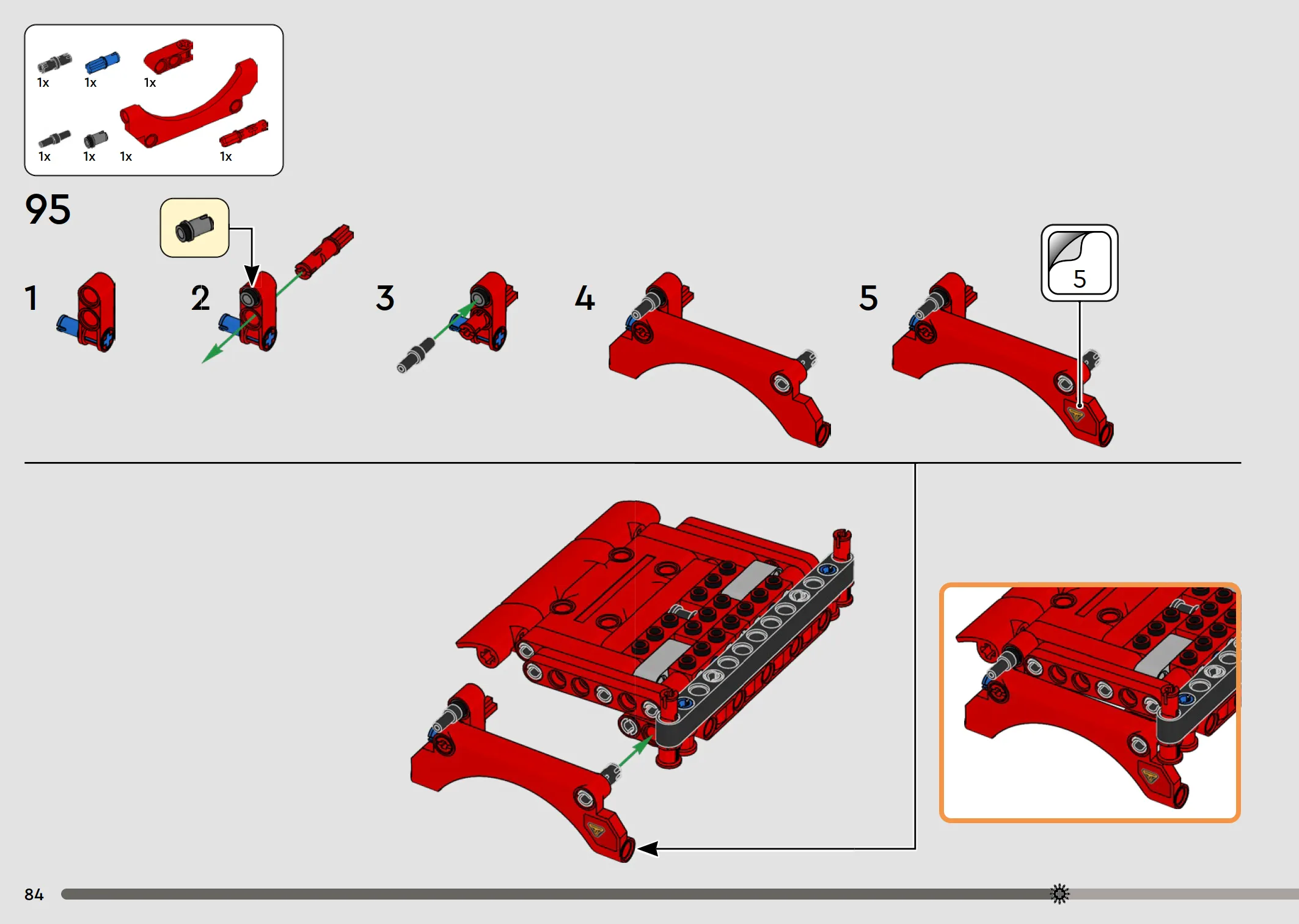 1x 1x 1x

1x 1x 1x 1x

95

1

2

3

4

5

5

84