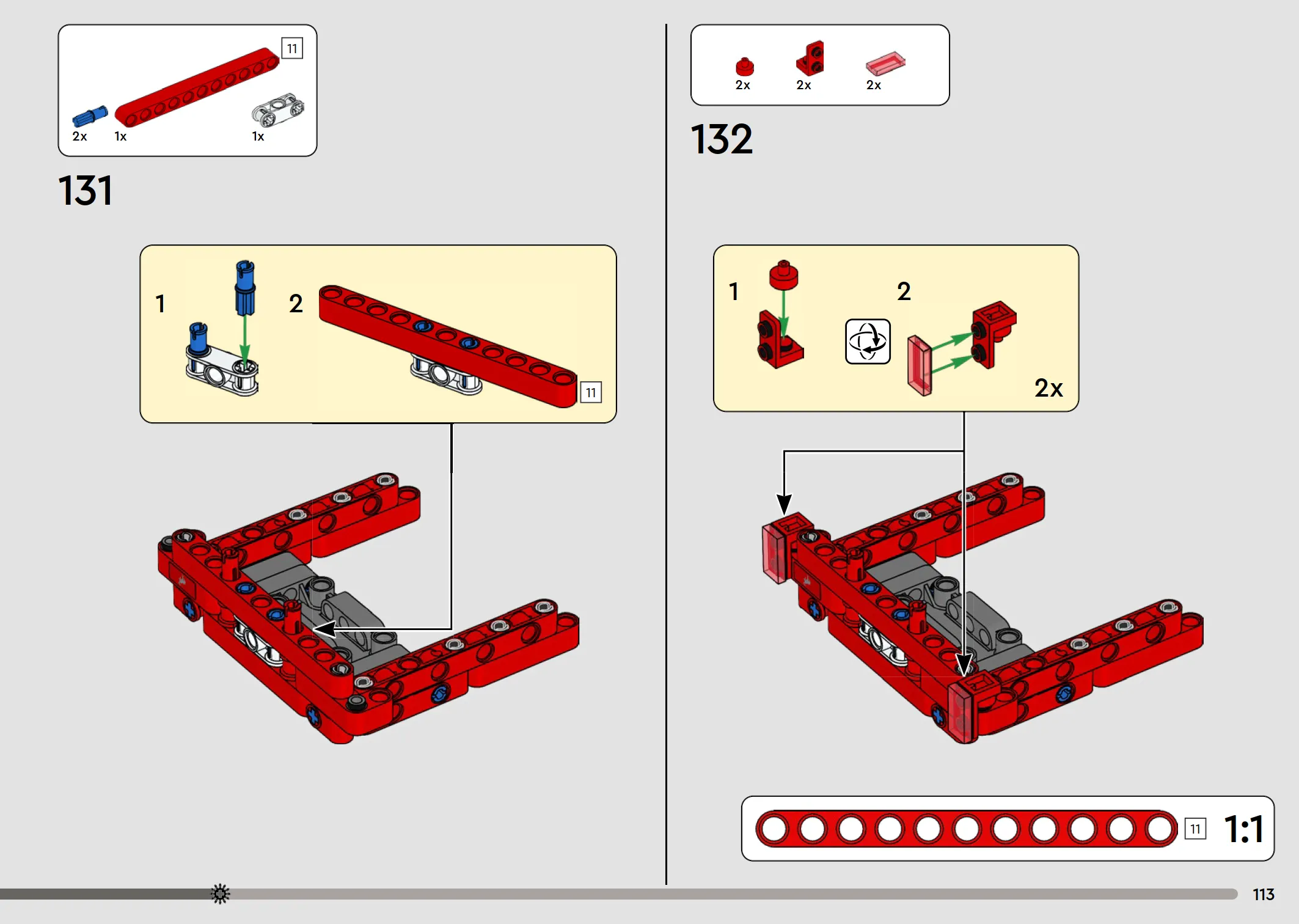 11
2x 1x 1x

131

1
2
11

2x 2x 2x

132

1
2
2x

11 1:1

113