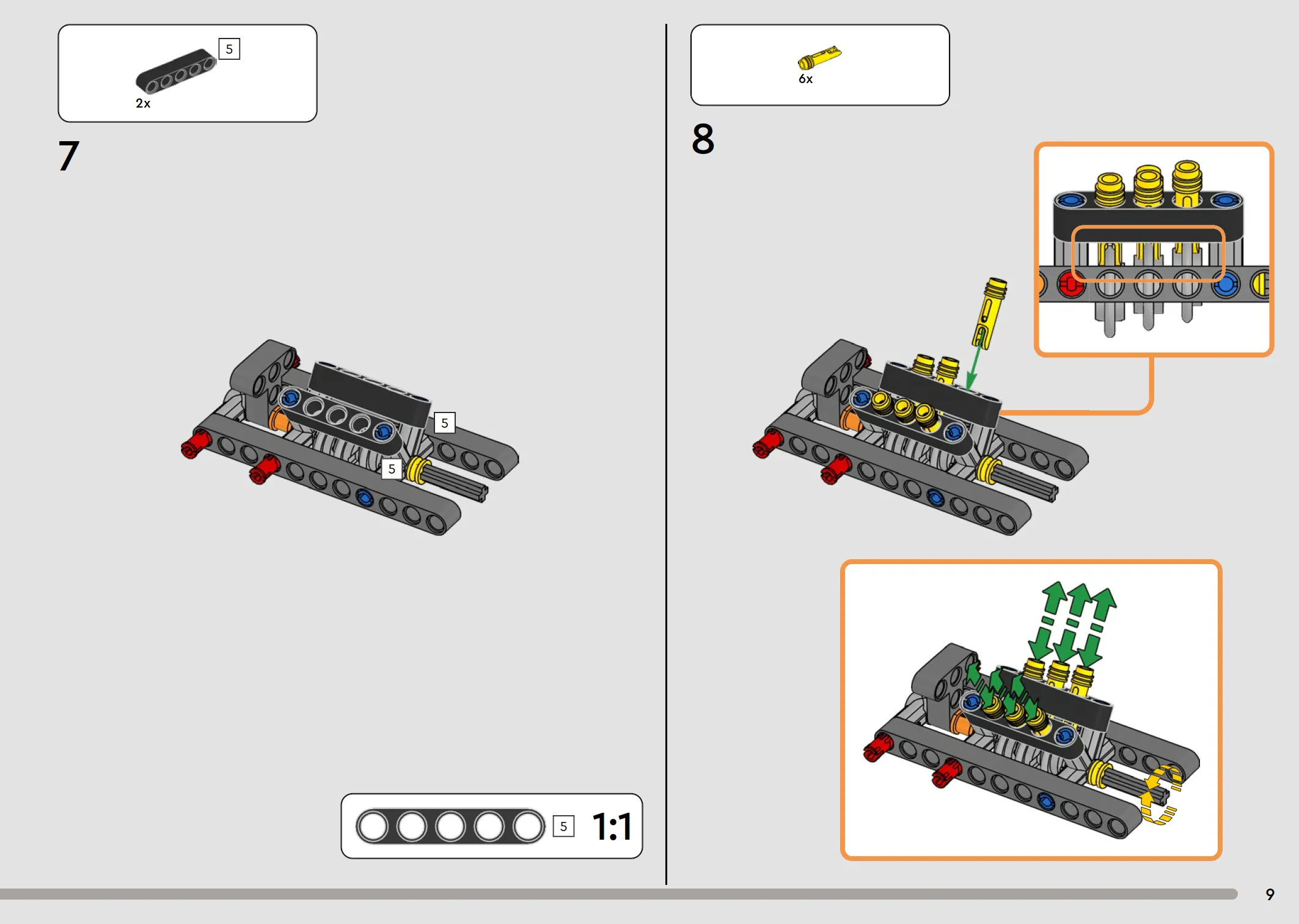 5
2x

7

5

5

5 1:1

6x

8

9